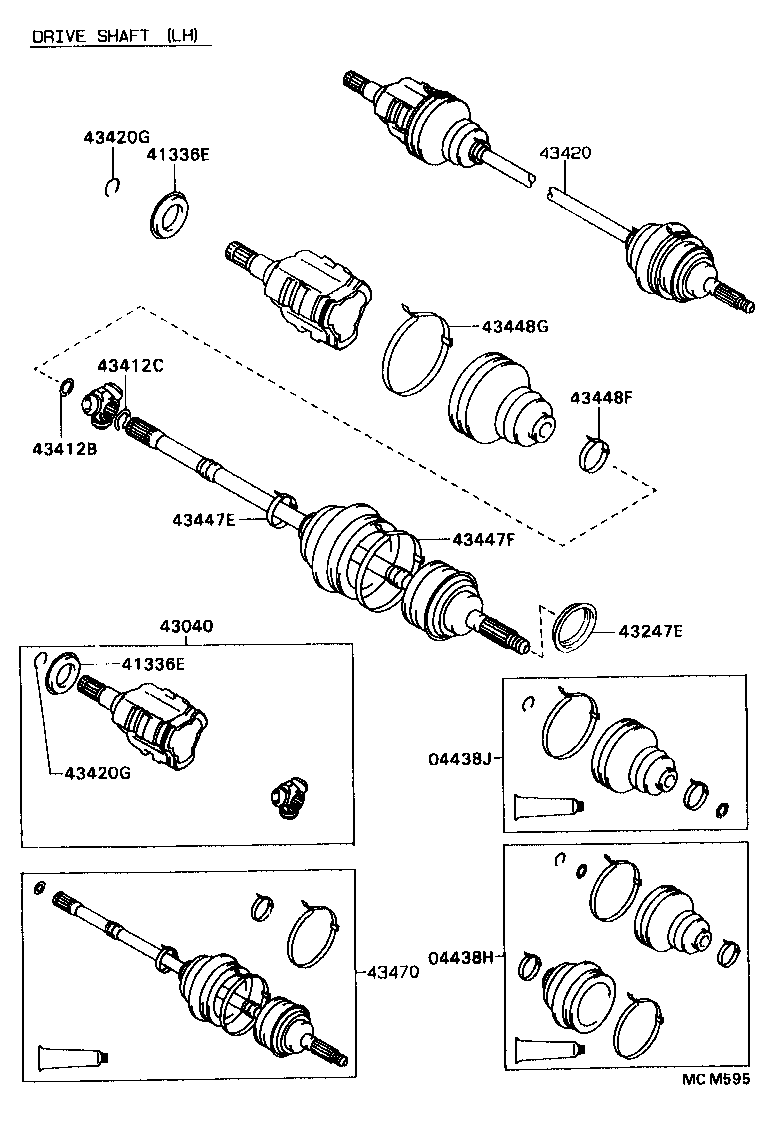 DRIVE SHAFT (LH)

43420G
41336E
43420
43448G
43412C
43448F
43412B
43447E
43447F
43040
43247E
41336E
43420G
04438J
43470
04438H
MC M595