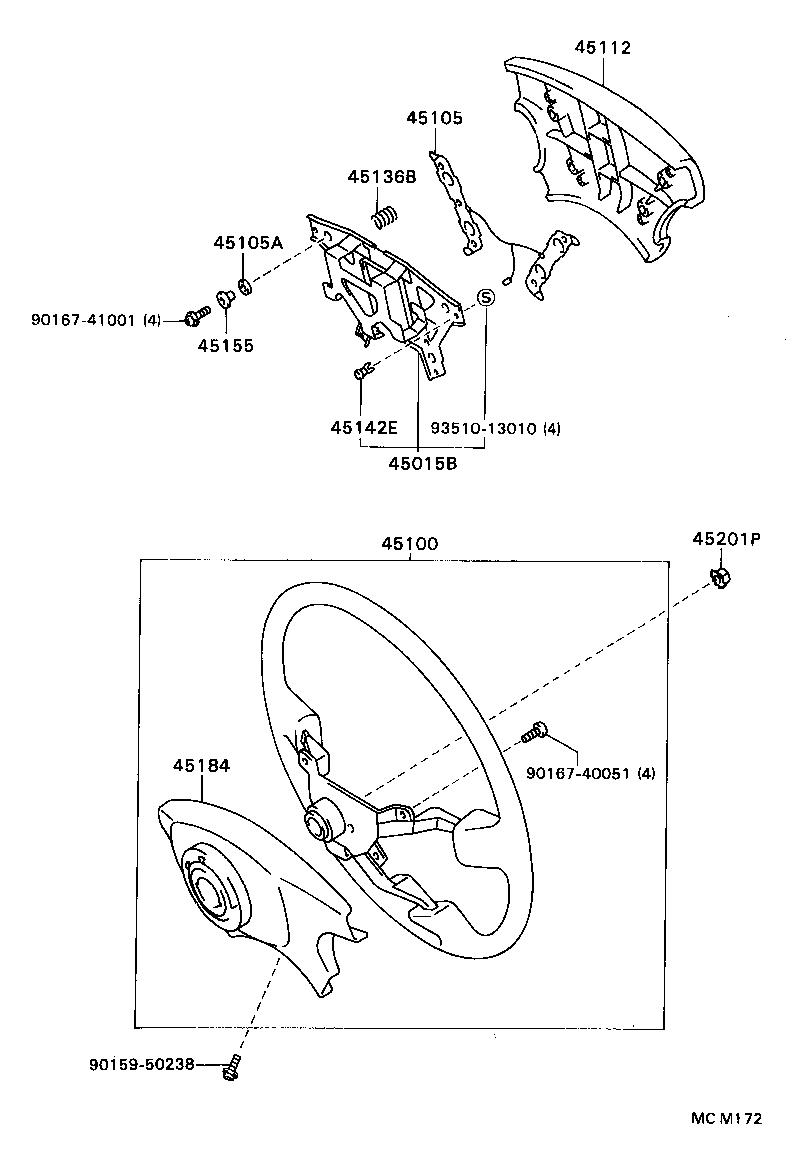 45112

45105

45136B

45105A

90167-41001 (4)

45155

S

45142E

93510-13010 (4)

45015B

45100

45201P

90167-40051 (4)

45184

90159-50238

MC M172