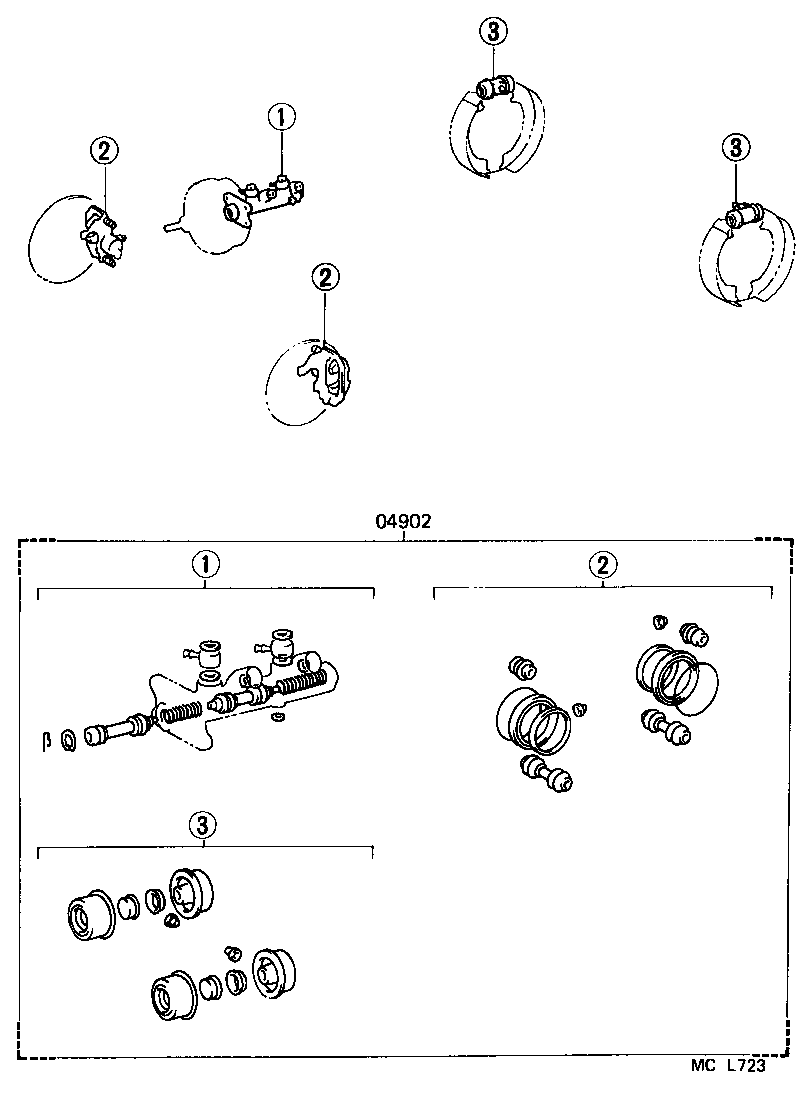 3

1

2

3

2

04902

1

2

3

MC L723