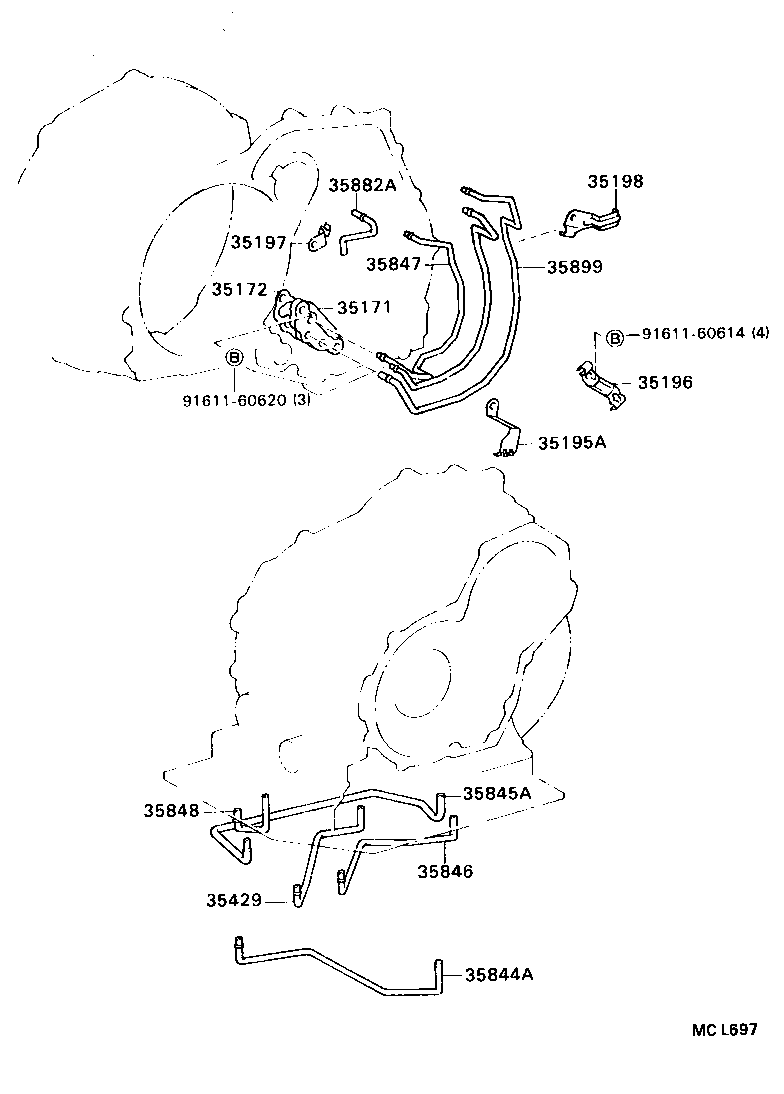 35198
35882A
35197
35847
35899
35172
35171
B 91611-60614 (4)
B
91611-60620 (3)
35196
35195A
35848
35845A
35846
35429
35844A
MC L697