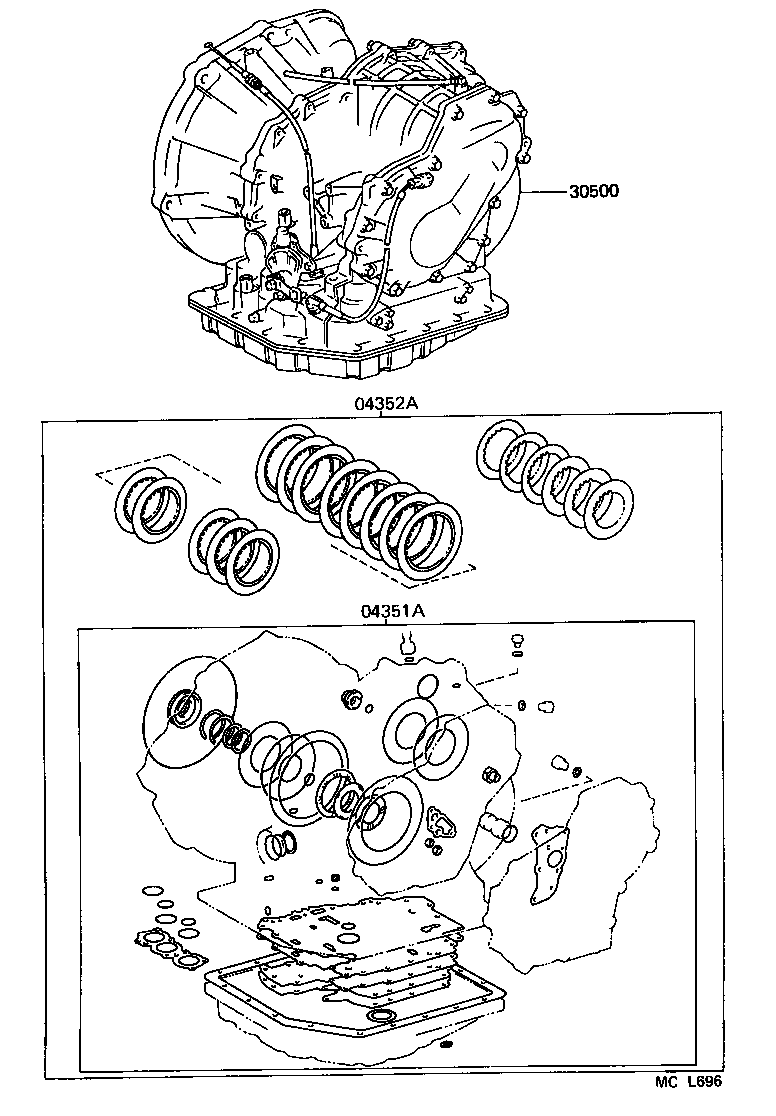 30500

04352A

04351A

MC L696