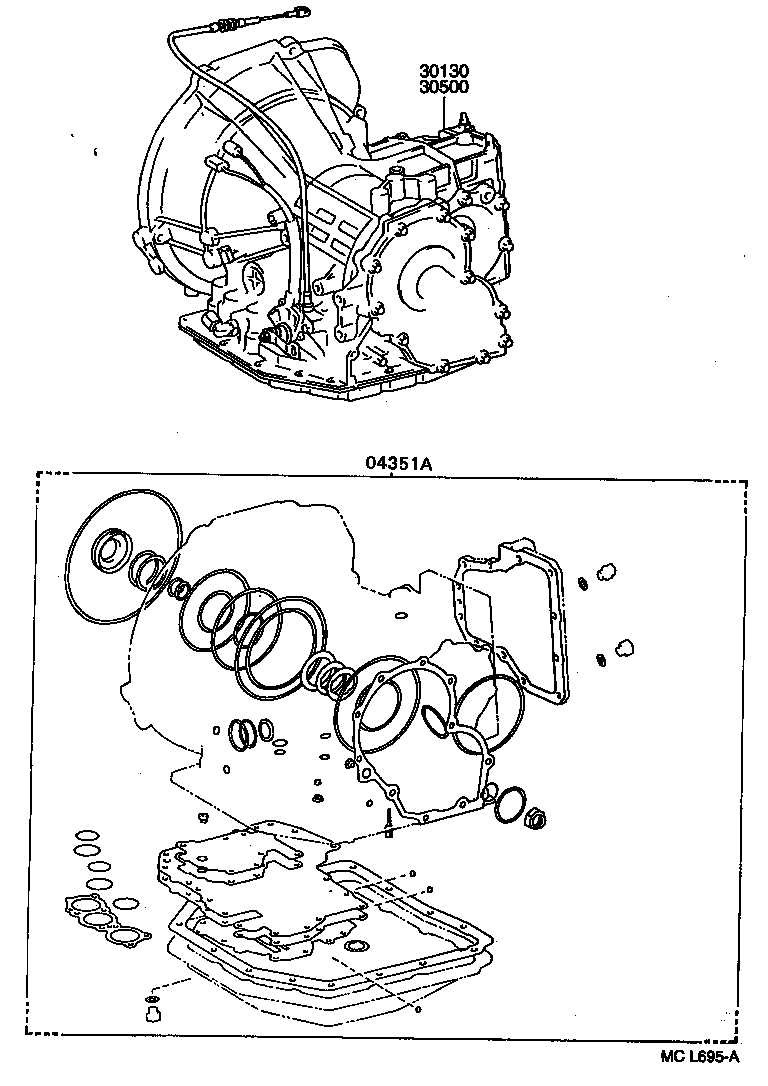 30130
30500

04351A

MC L695-A