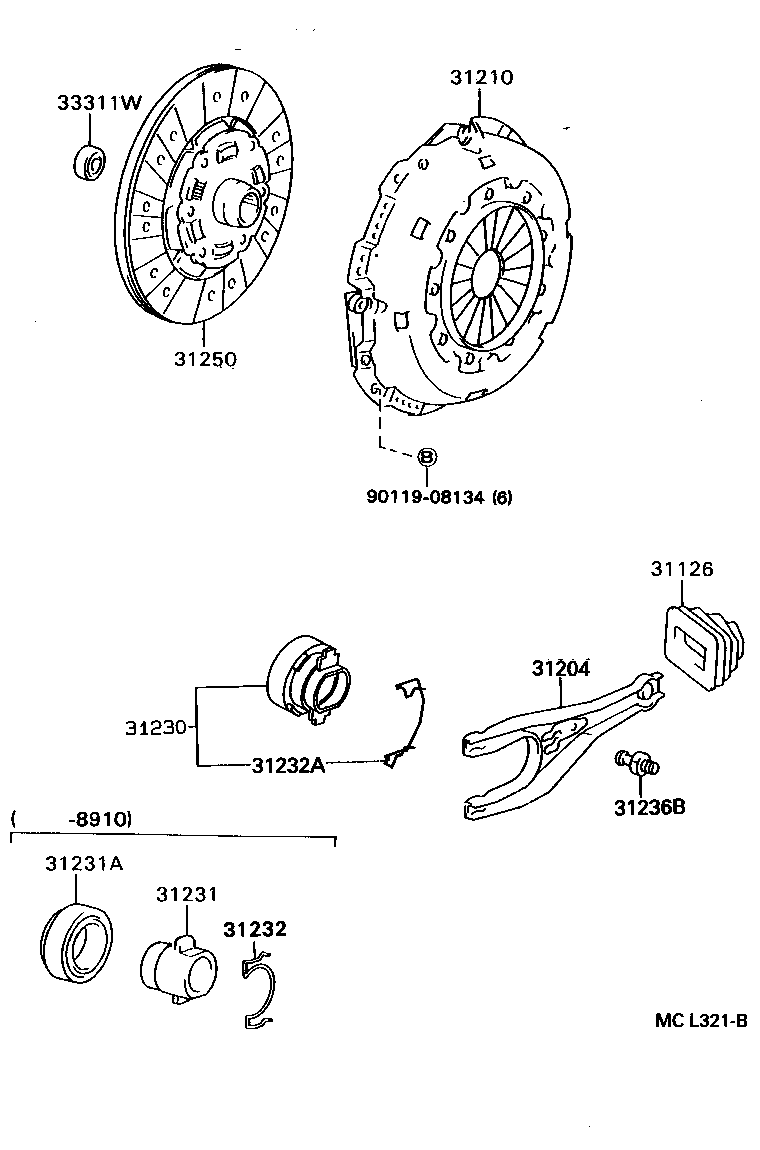 33311W

31210

31250

B

90119-08134 (6)

31126

31204

31230

31232A

31236B

( -8910)

31231A

31231

31232

MC L321-B