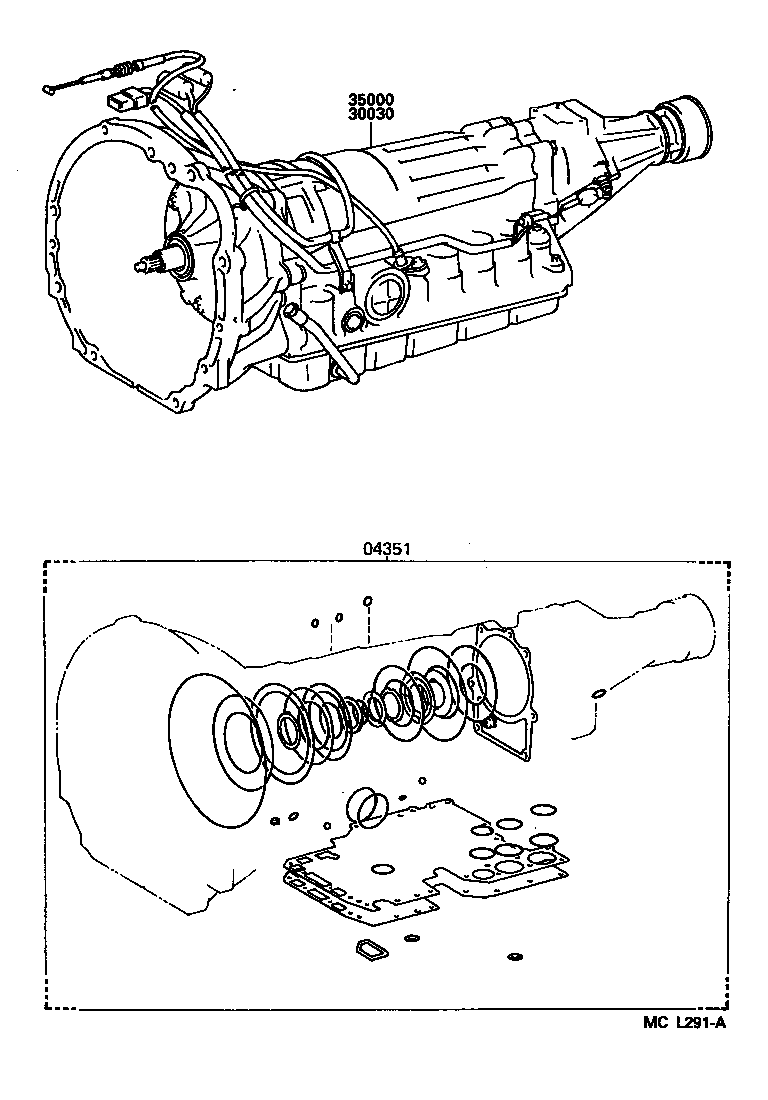 35000
30030

04351

MC L291-A