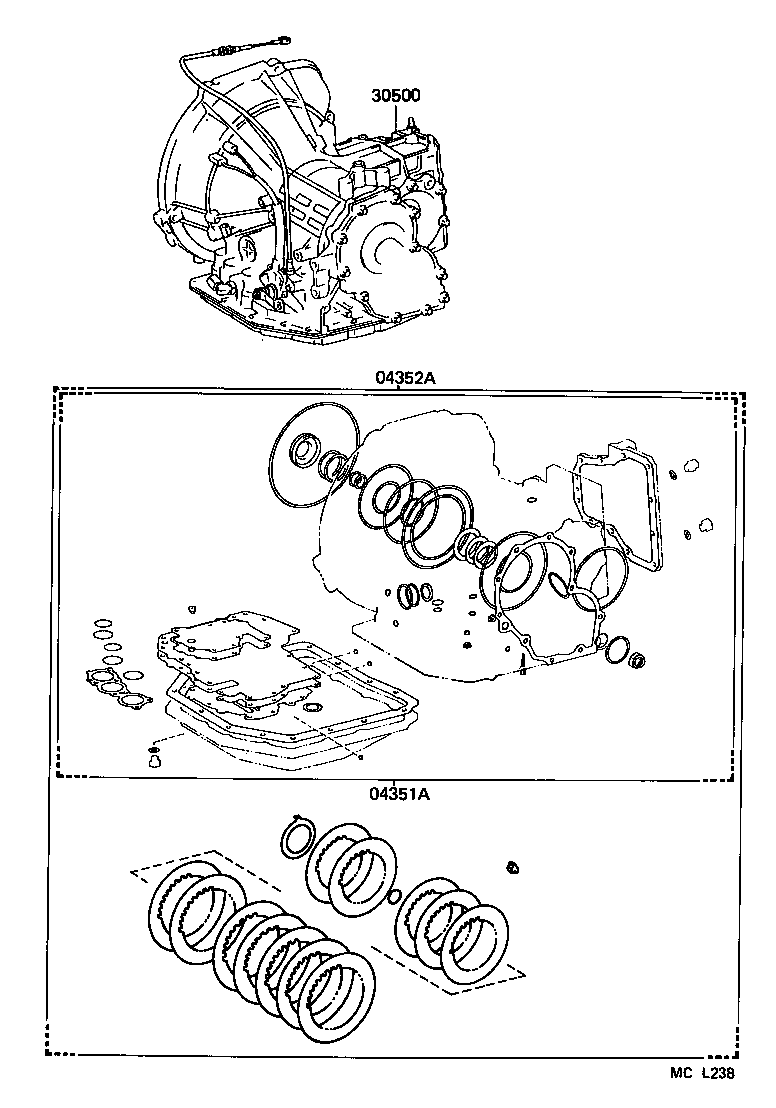 30500

04352A

04351A

MC L238