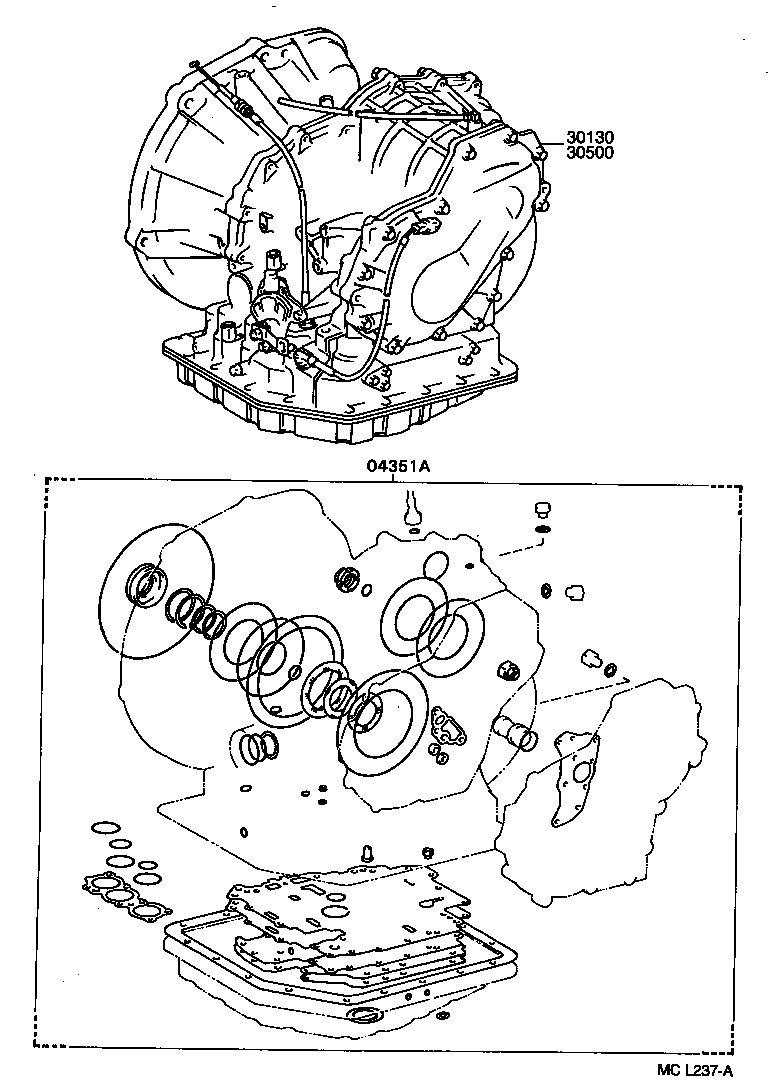 30130
30500

04351A

MC L237-A