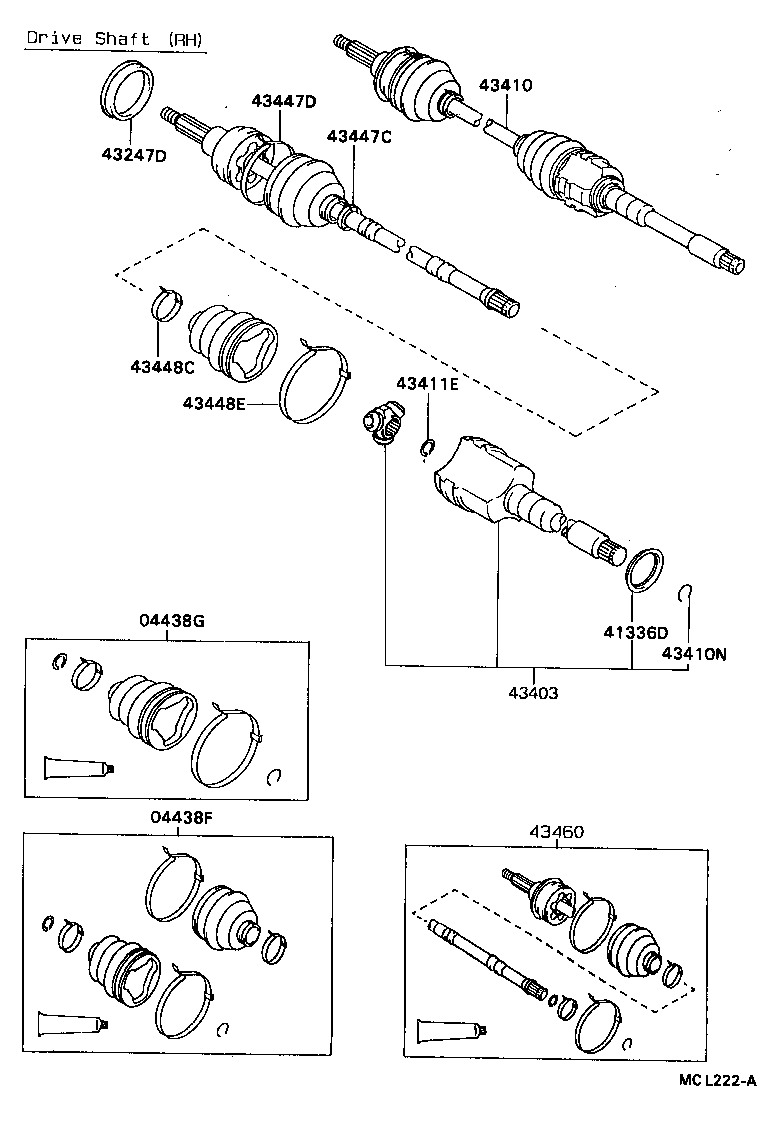 Drive Shaft (RH)

43247D

43447D

43447C

43410

43448C

43448E

43411E

41336D

43410N

43403

04438G

04438F

43460

MC L222-A