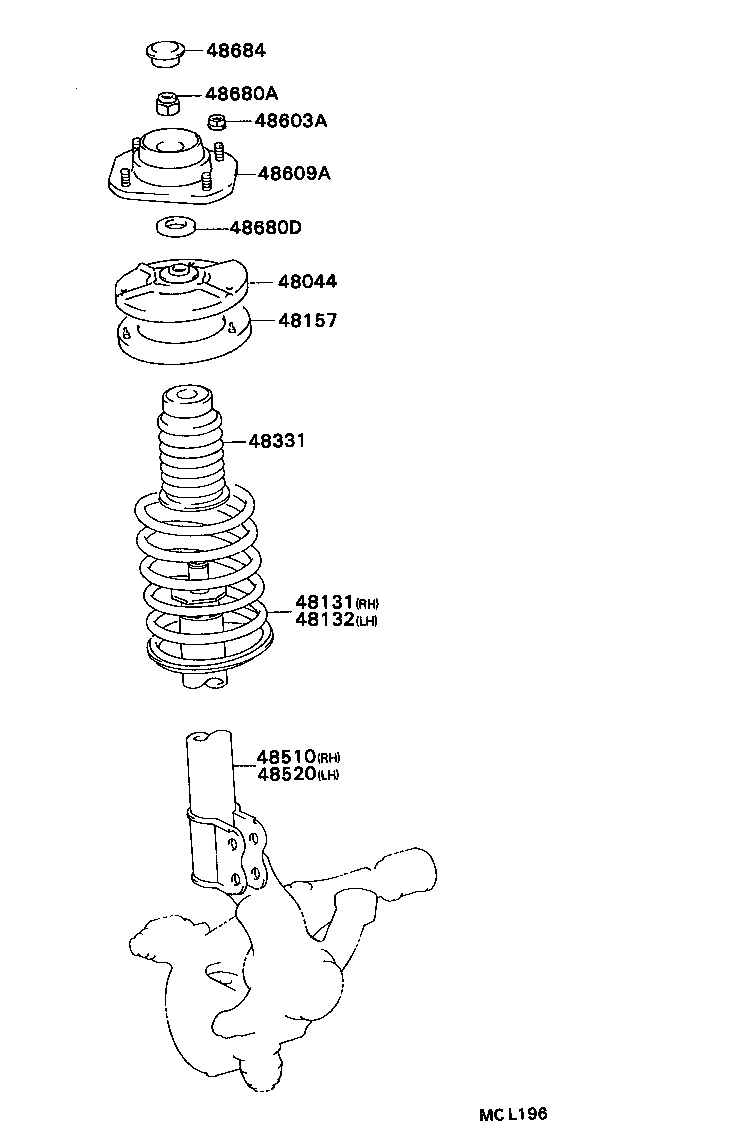 48684
48680A
48603A
48609A
48680D
48044
48157
48331
48131(RH)
48132(LH)
48510(RH)
48520(LH)
MC L196