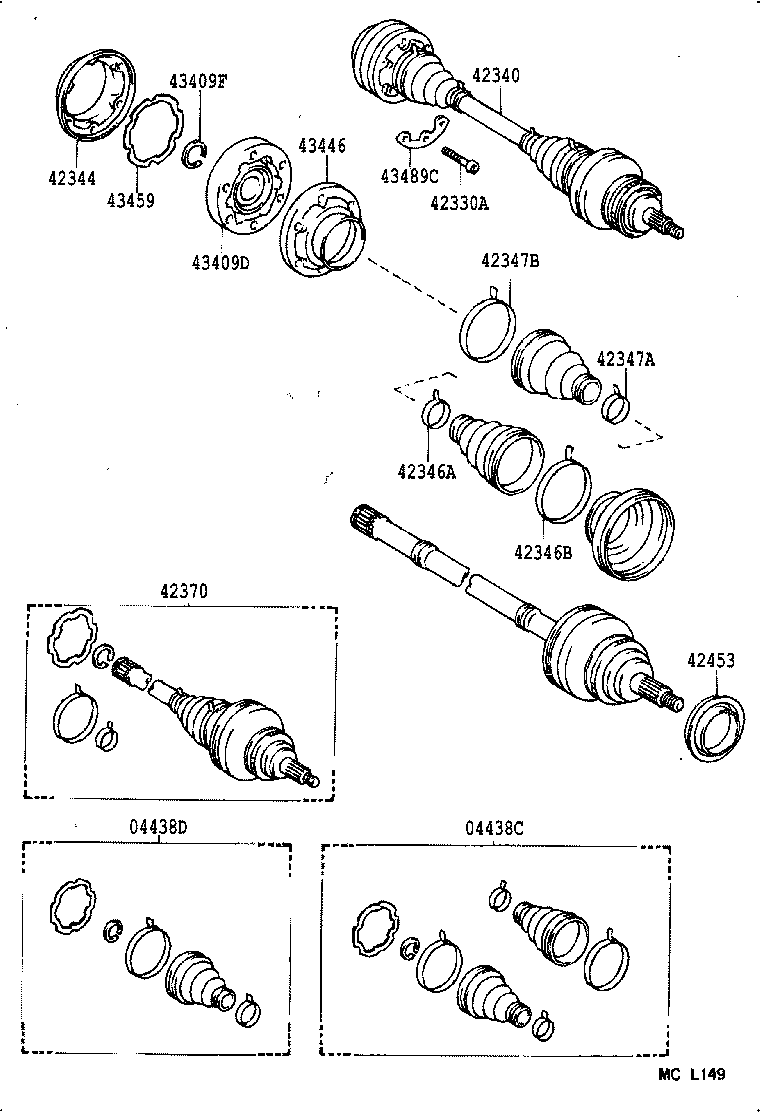 43409F
42340
42344
43459
43446
43489C
42330A
43409D
42347B
42347A
42346A
42346B
42370
42453
04438D
04438C
MC L149