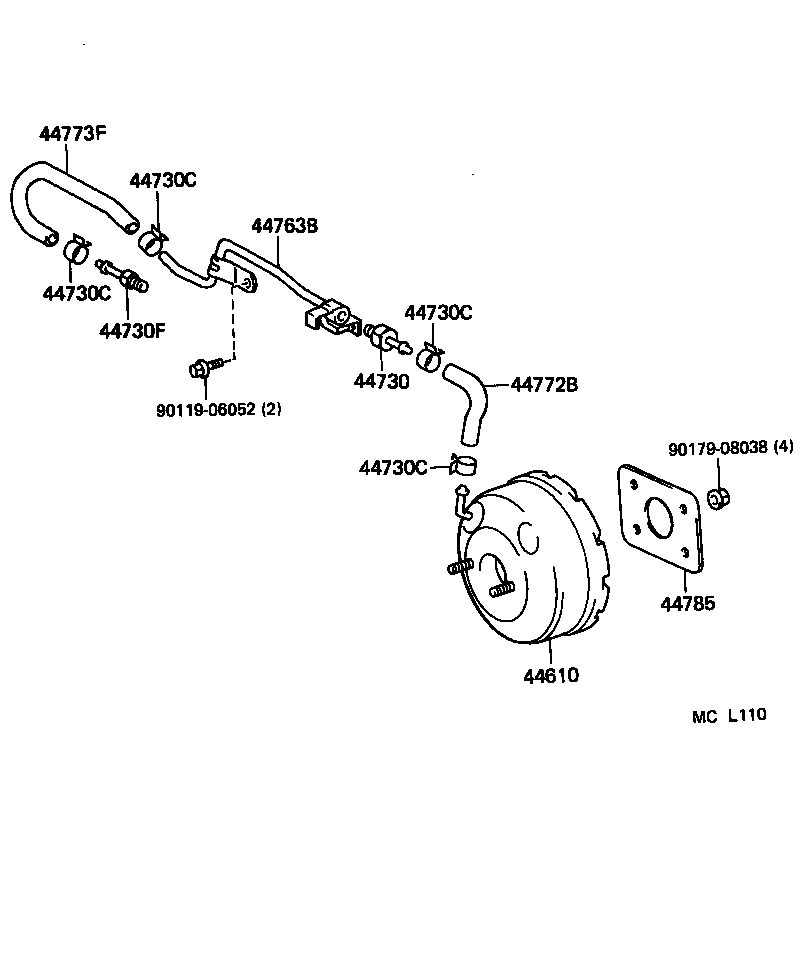 44773F
44730C
44763B
44730C
44730F
44730C
44730
44772B
90119-06052 (2)
44730C
90179-08038 (4)
44785
44610
MC L110