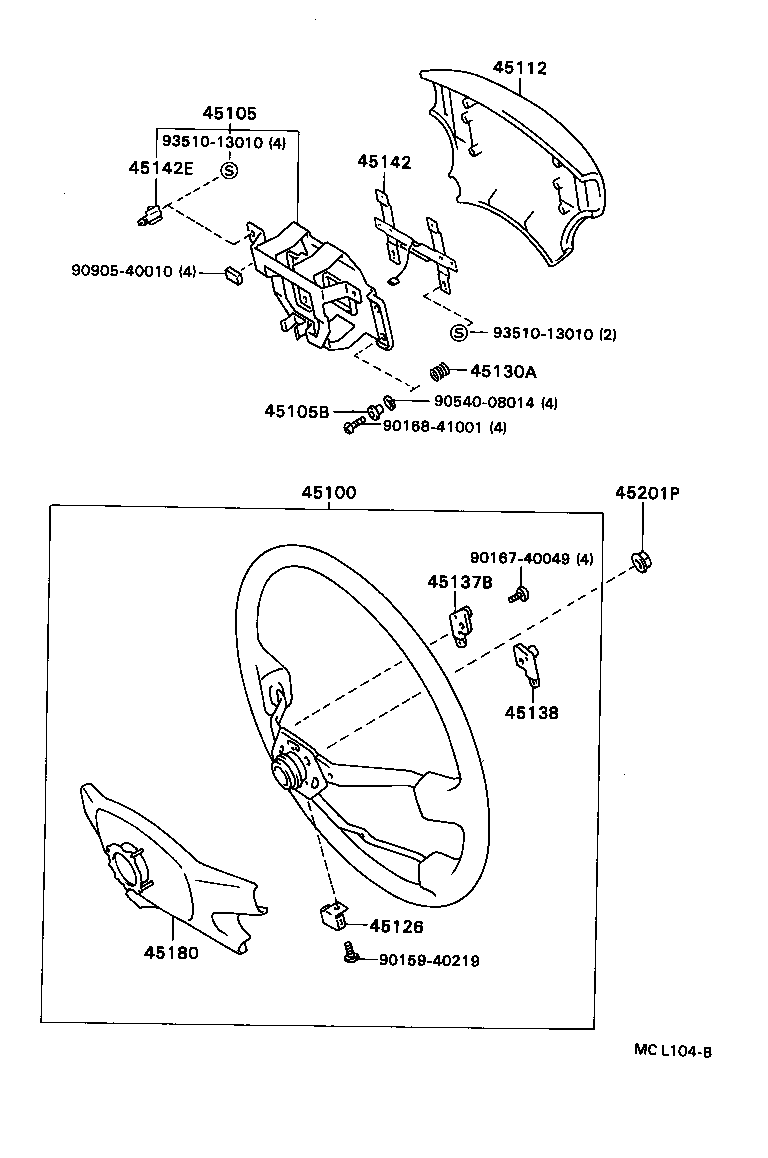 45112
45105
93510-13010 (4)
45142E
S
45142
90905-40010 (4)
S
93510-13010 (2)
45130A
45105B
90540-08014 (4)
90168-41001 (4)
45100
45201P
90167-40049 (4)
45137B
45138
45180
45126
90159-40219
MC L104-B