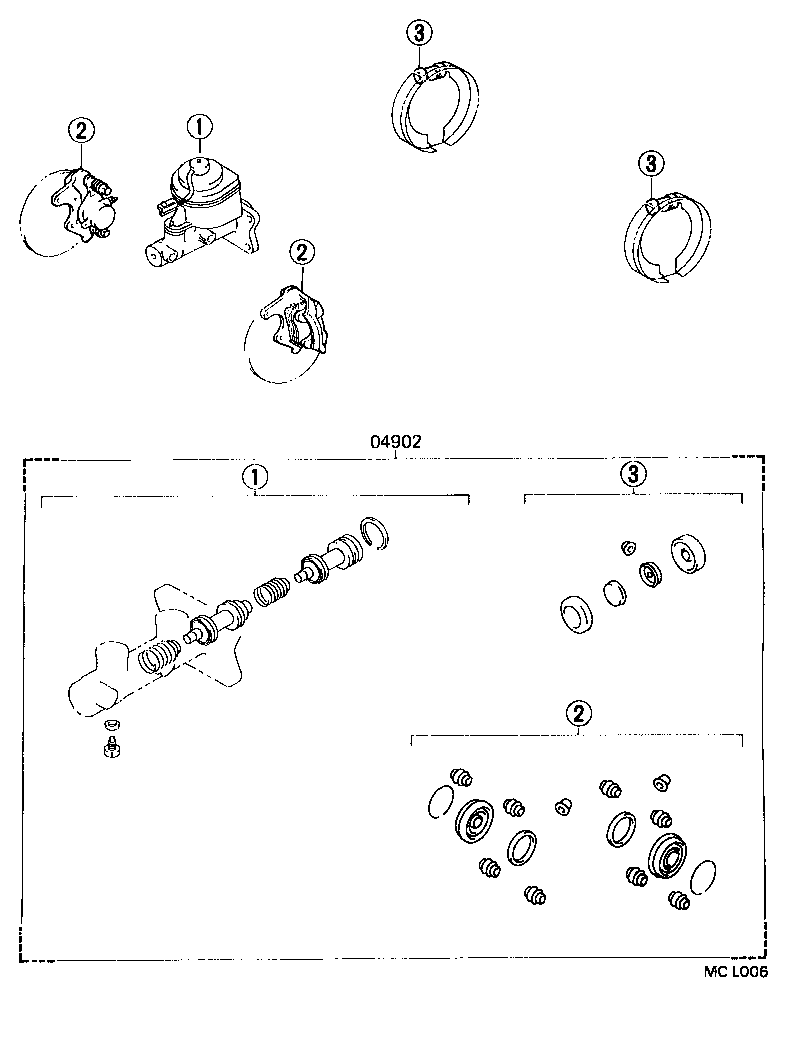 3

2

1

3

2

04902

1

3

2

MC L006