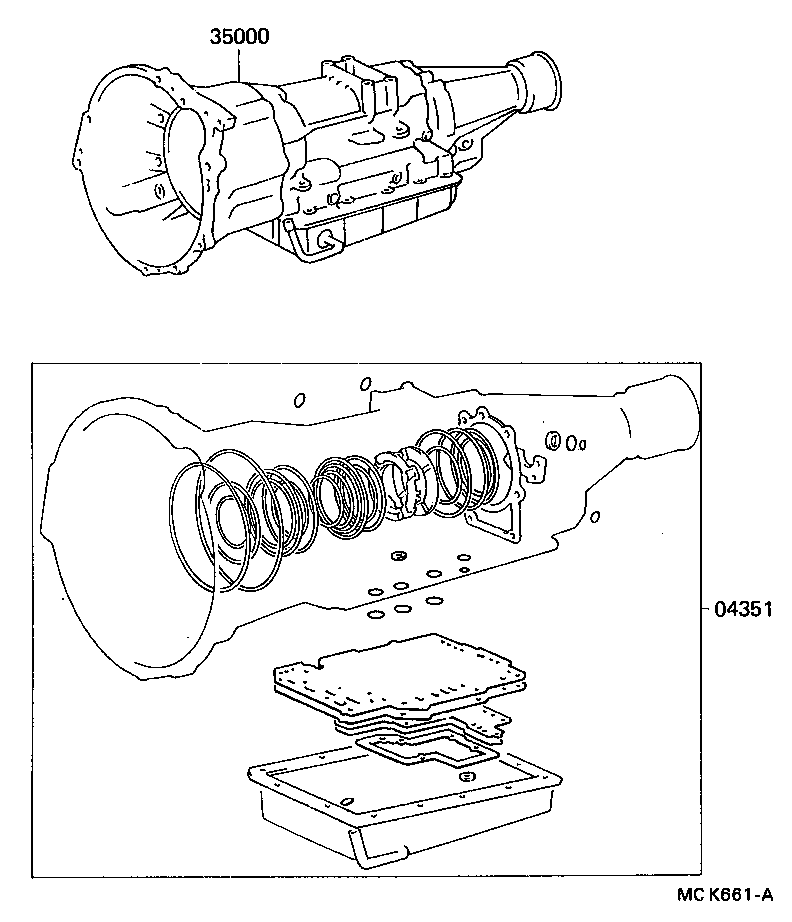 35000

04351

MC K661-A