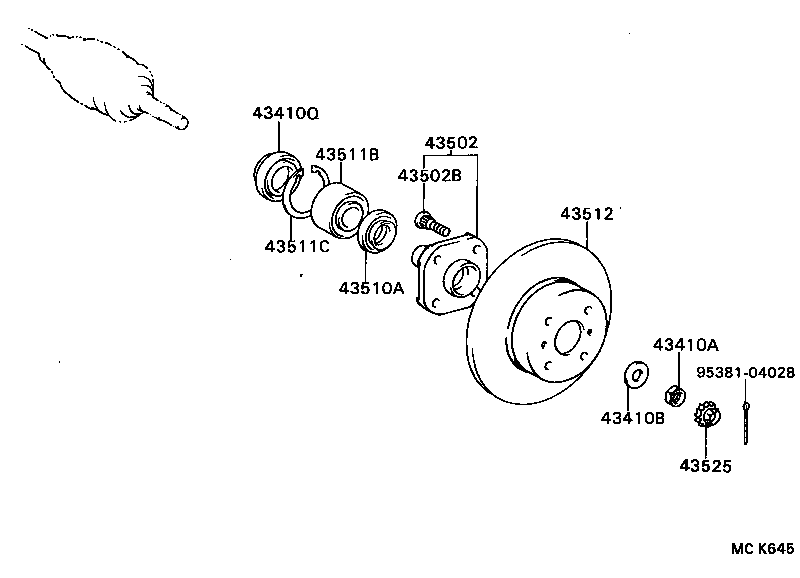 43410Q
43511B
43502
43502B
43512
43511C
43510A
43410A
95381-04028
43410B
43525
MC K645