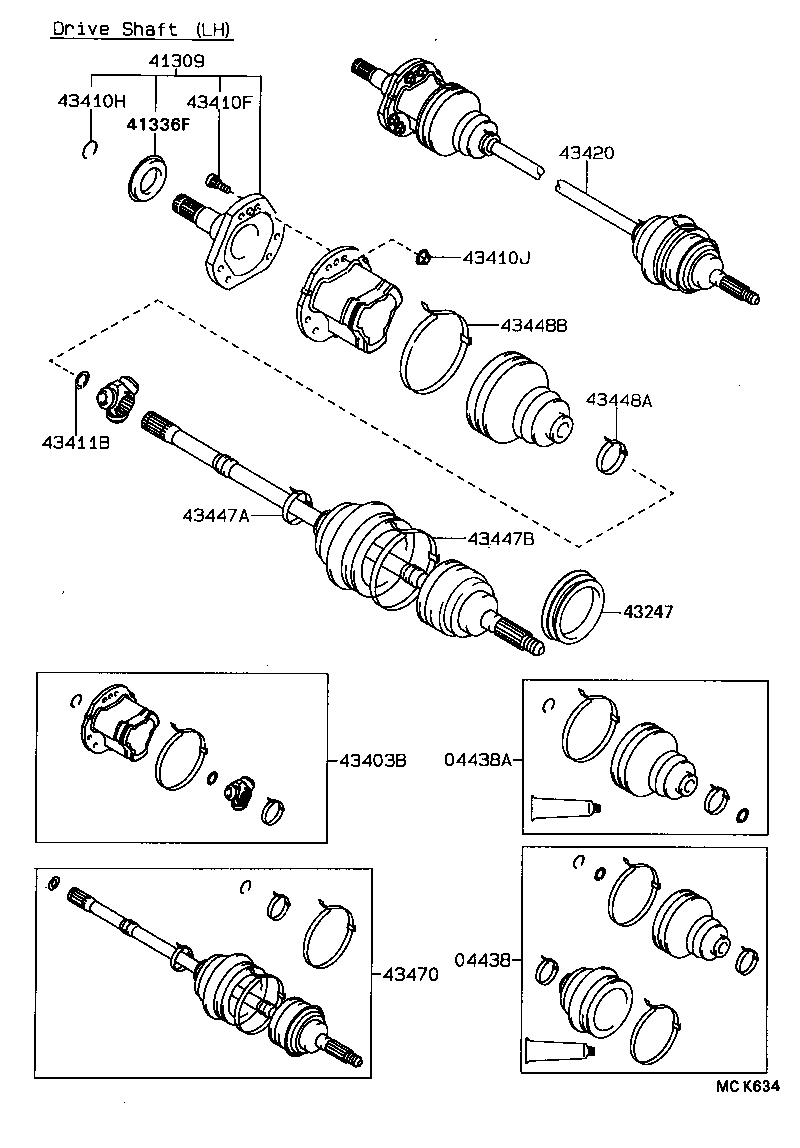 Drive Shaft (LH)

41309
43410H
41336F
43410F
43420
43410J
43448B
43448A
43411B
43447A
43447B
43247
43403B
04438A
43470
04438
MC K634