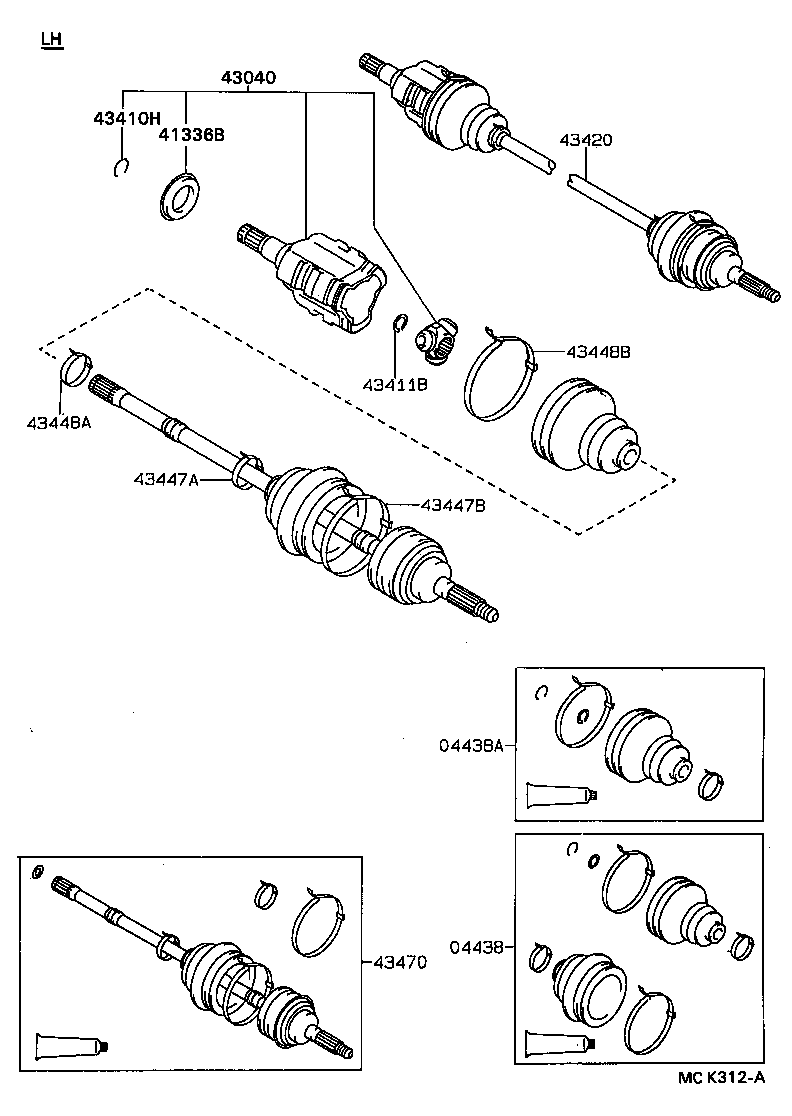 LH

43040

43410H

41336B

43420

43411B

43448B

43448A

43447A

43447B

04438A

04438

43470

MC K312-A