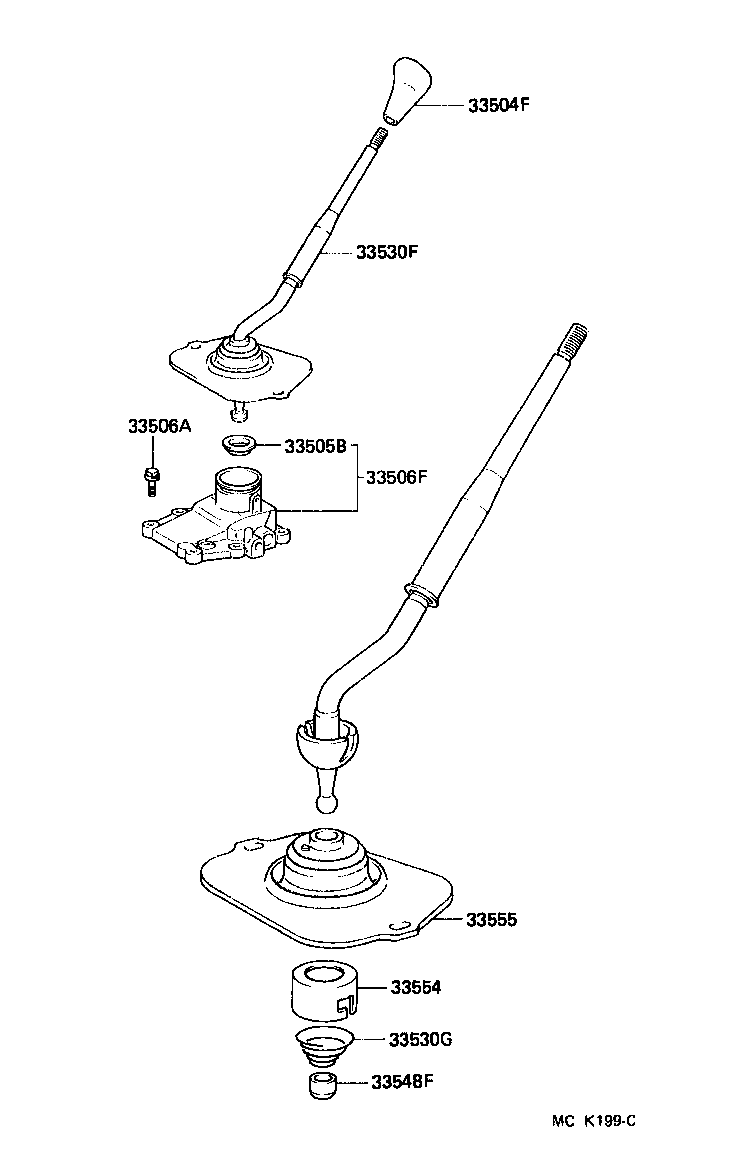 33504F

33530F

33506A

33505B

33506F

33555

33554

33530G

33548F

MC K199-C