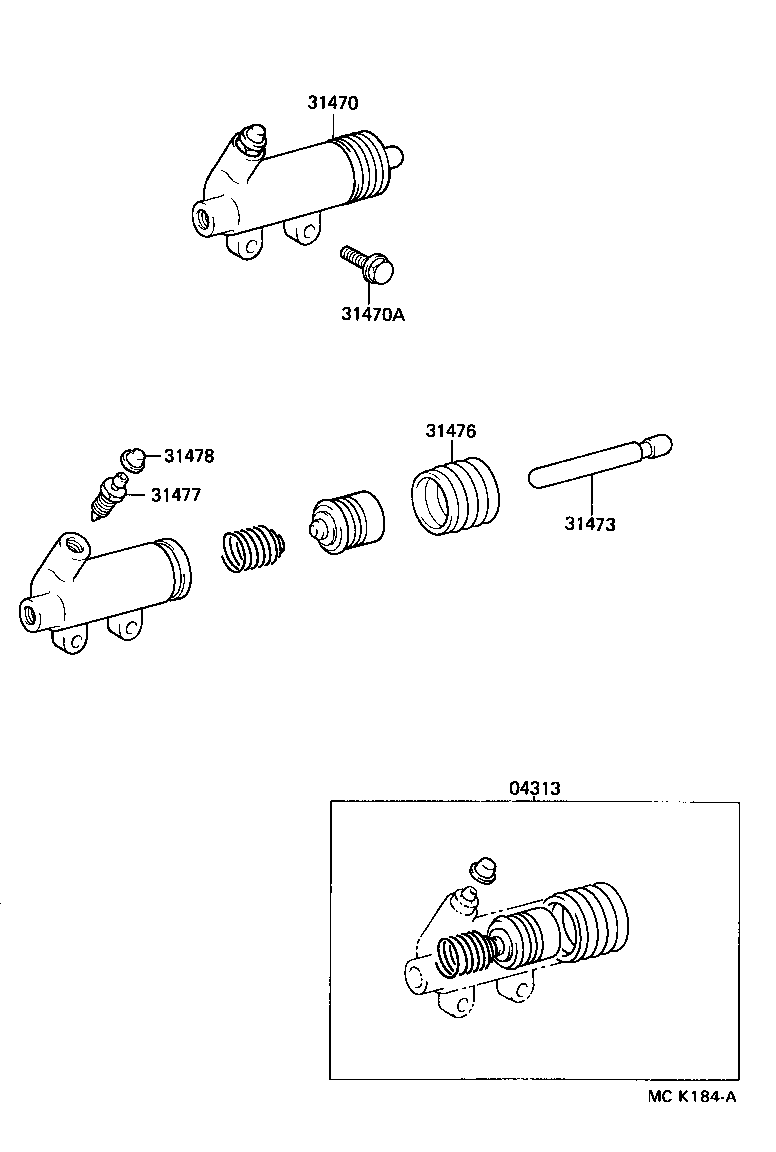 31470

31470A

31478

31477

31476

31473

04313

MC K184-A