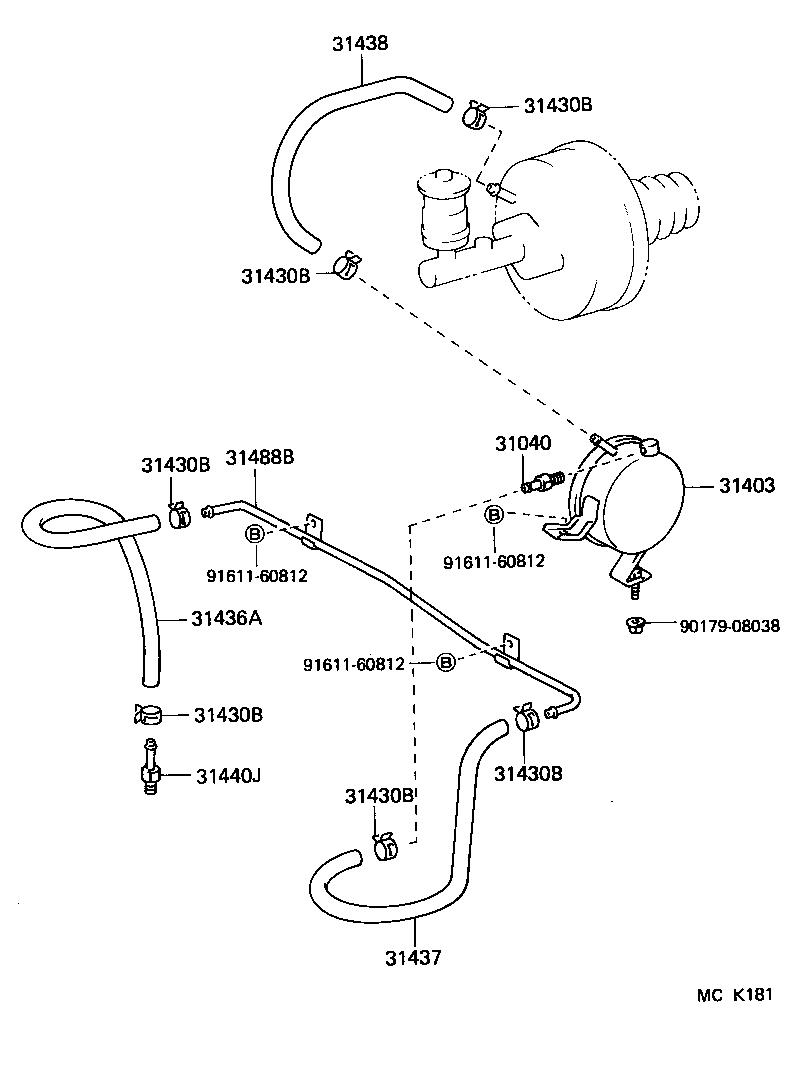 31438
31430B
31430B
31430B
31488B
31040
31403
Ⓑ
91611-60812
Ⓑ
91611-60812
31436A
90179-08038
91611-60812
Ⓑ
31430B
31440J
31430B
31430B
31437
MC K181