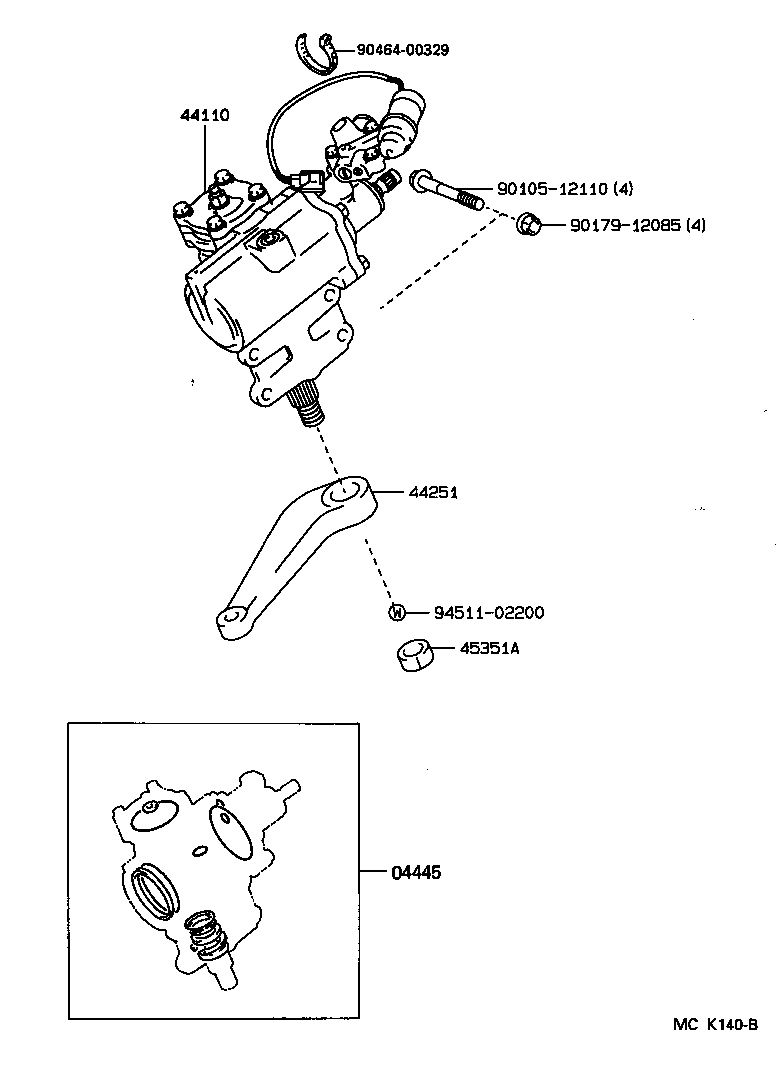 90464-00329

44110

90105-12110 (4)

90179-12085 (4)

44251

W 94511-02200

45351A

04445

MC K140-B