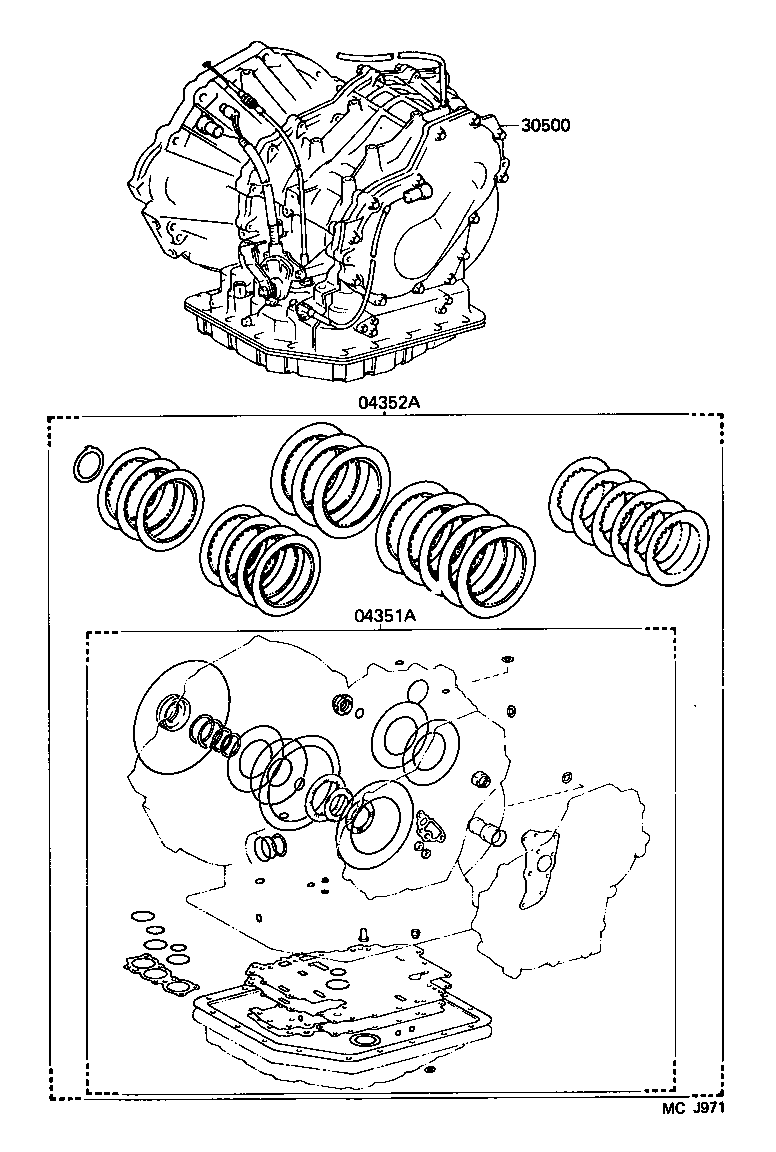 30500

04352A

04351A

MC J971