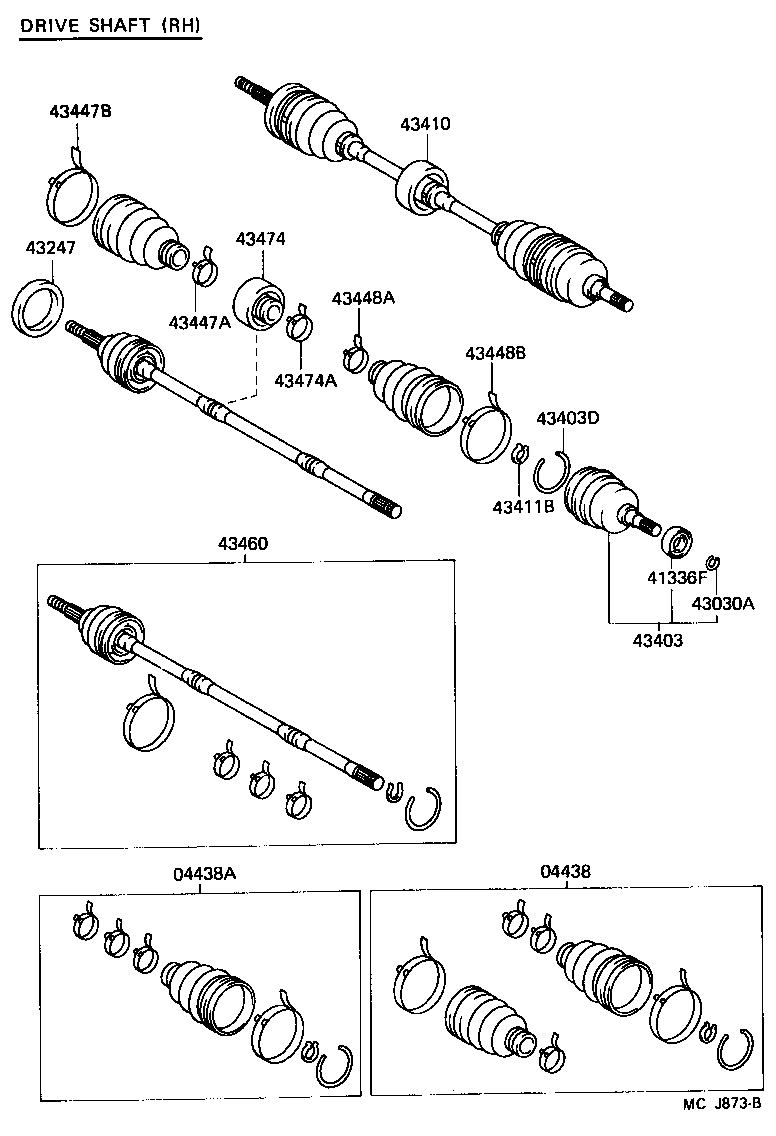 DRIVE SHAFT (RH)

43447B

43410

43247

43474

43447A

43448A

43474A

43448B

43403D

43411B

41336F

43030A

43403

43460

04438A

04438

MC J873-B