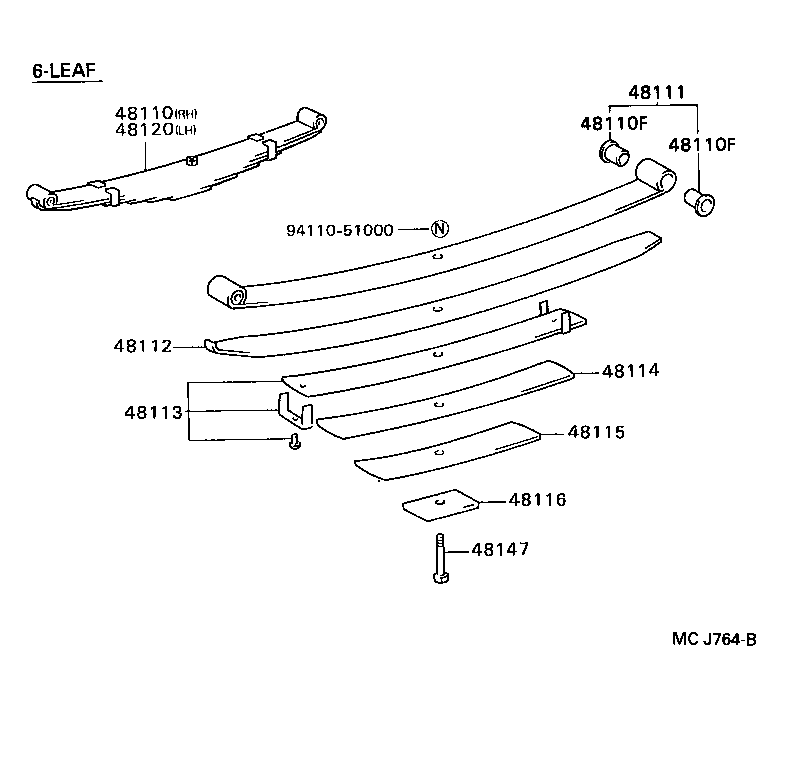 6-LEAF

48110(RH)
48120(LH)

48111
48110F
48110F

94110-51000 N

48112

48114

48113

48115

48116

48147

MC J764-B