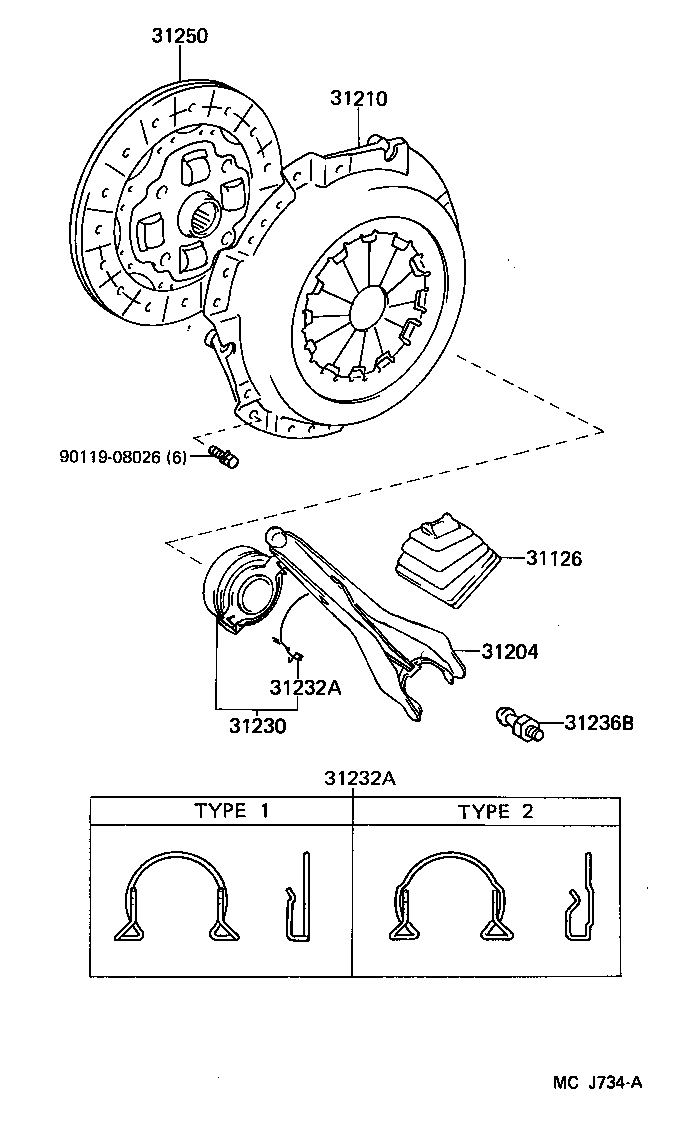 31250

31210

90119-08026 (6)

31126

31204

31232A

31230

31236B

31232A

| TYPE 1 | TYPE 2 |
|---|---|
| | |

MC J734-A