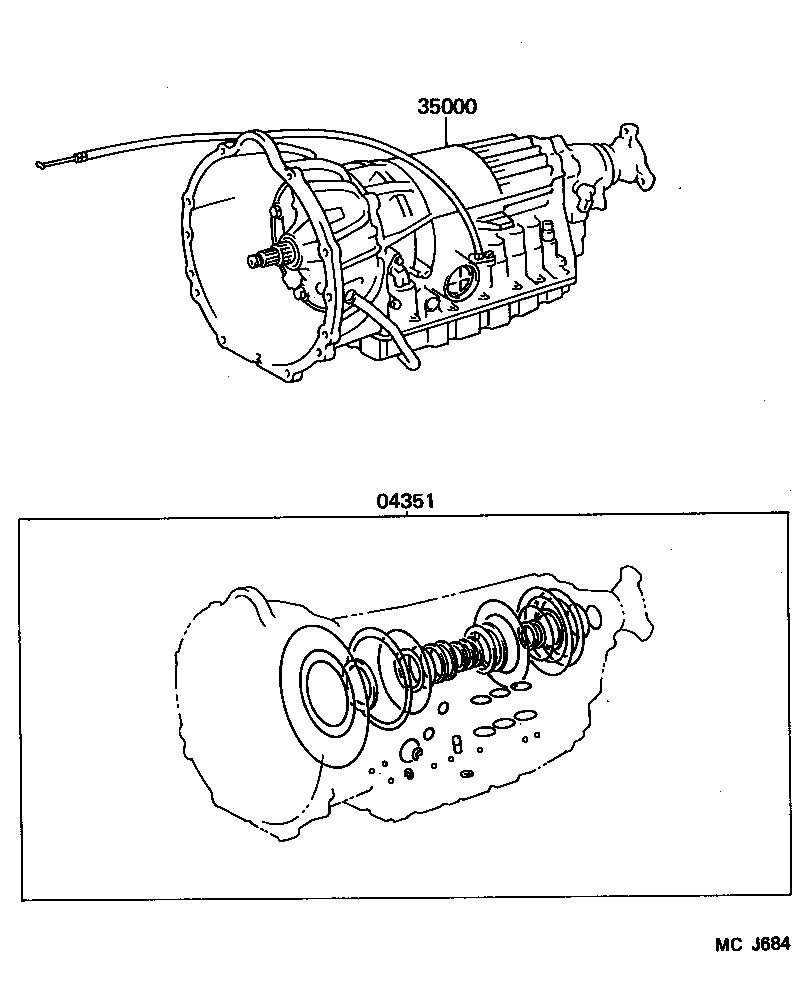 35000

04351

MC J684