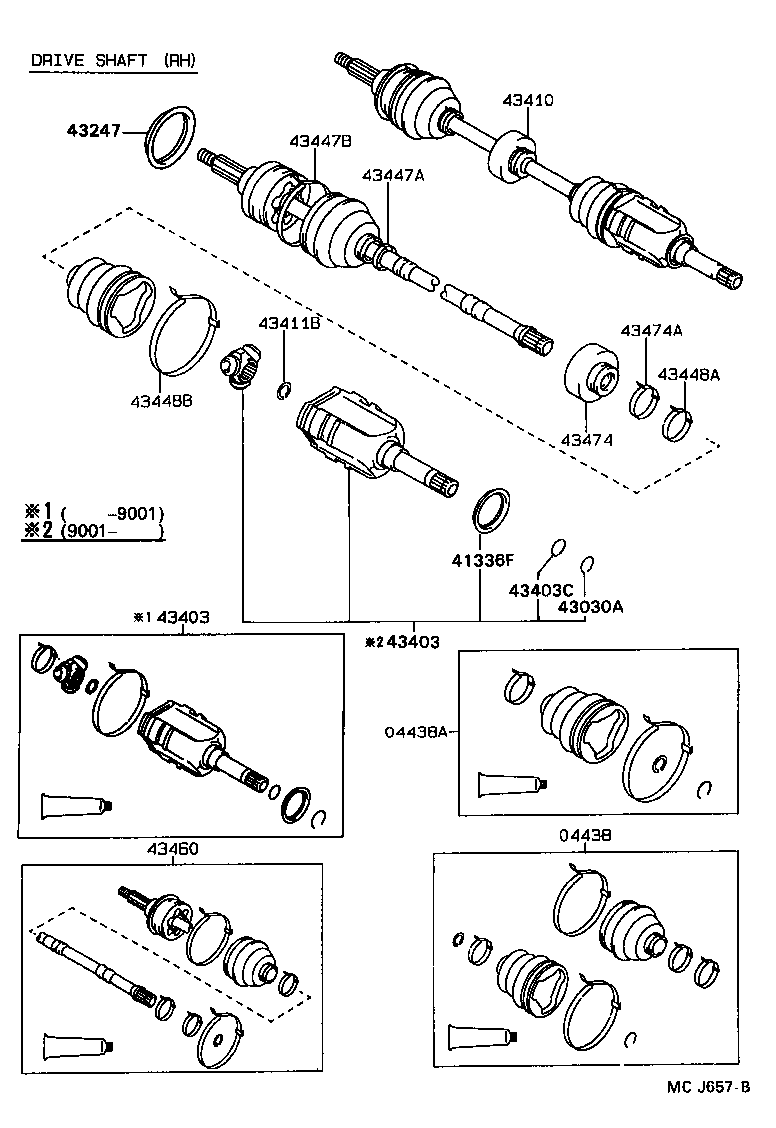 DRIVE SHAFT (RH)

43410

43247

43447B

43447A

43411B

43474A

43448A

43448B

43474

※1 ( -9001)
※2 (9001- )

41336F

43403C

43030A

※1 43403

※2 43403

04438A

43460

04438

MC J657-B