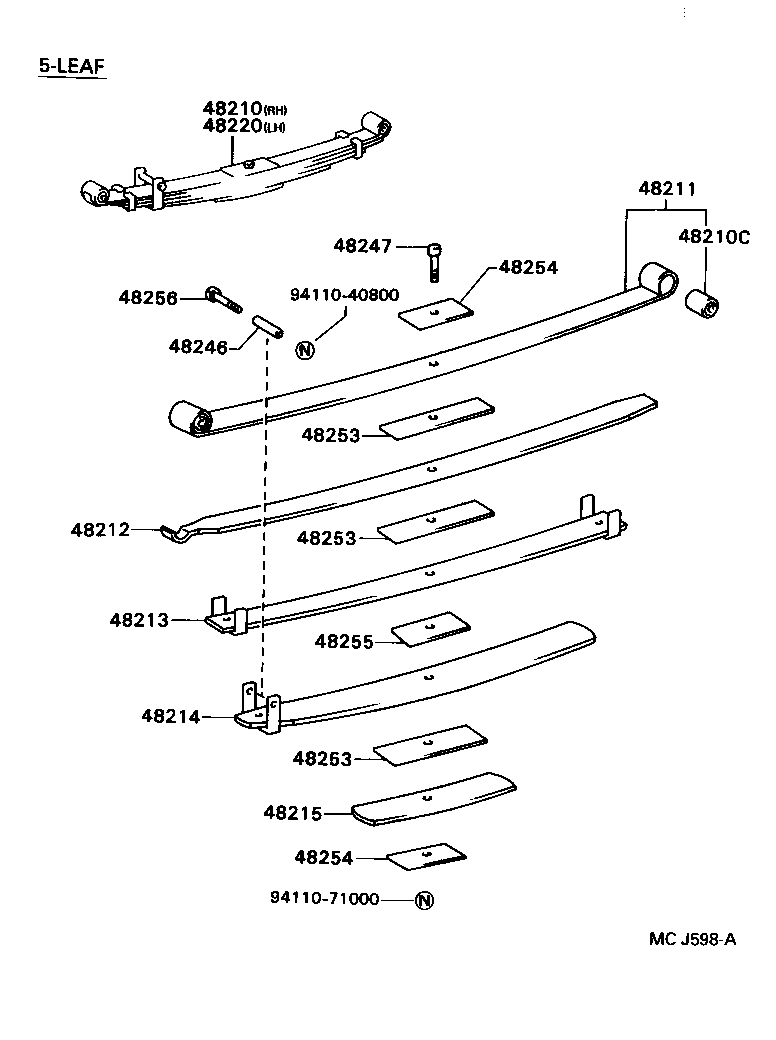 5-LEAF

48210(RH)
48220(LH)

48211
48210C
48247
48254
48256
94110-40800
48246
N
48253
48212
48253
48213
48255
48214
48253
48215
48254
94110-71000
N

MC J598-A