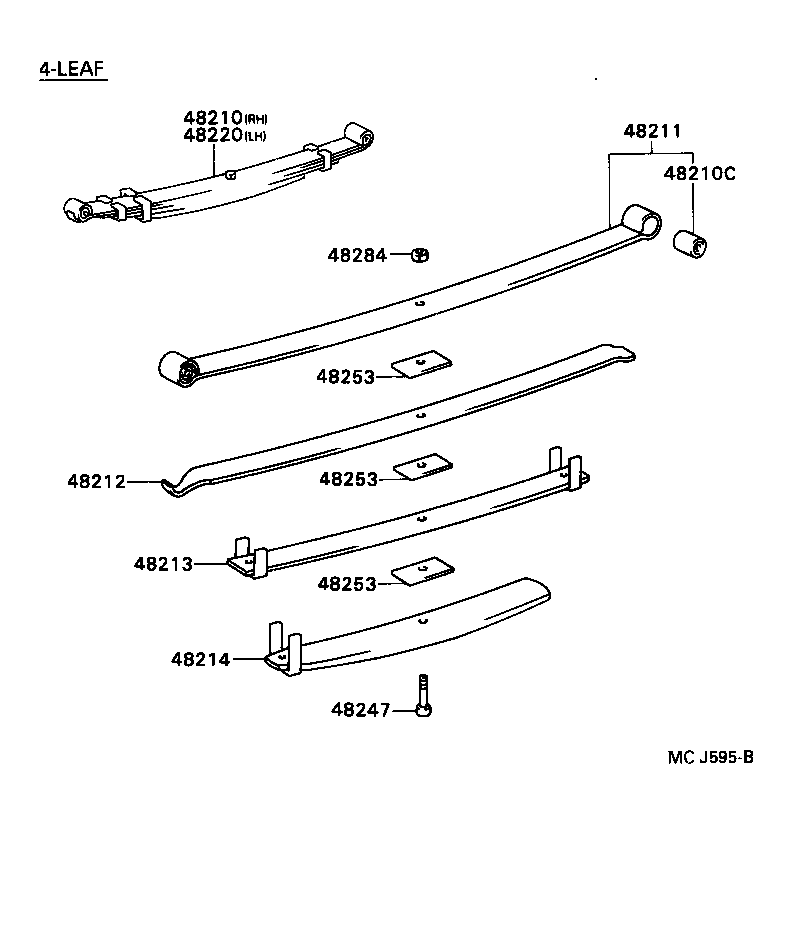 4-LEAF

48210(RH)
48220(LH)

48211
48210C

48284

48253

48212

48253

48213

48253

48214

48247

MC J595-B