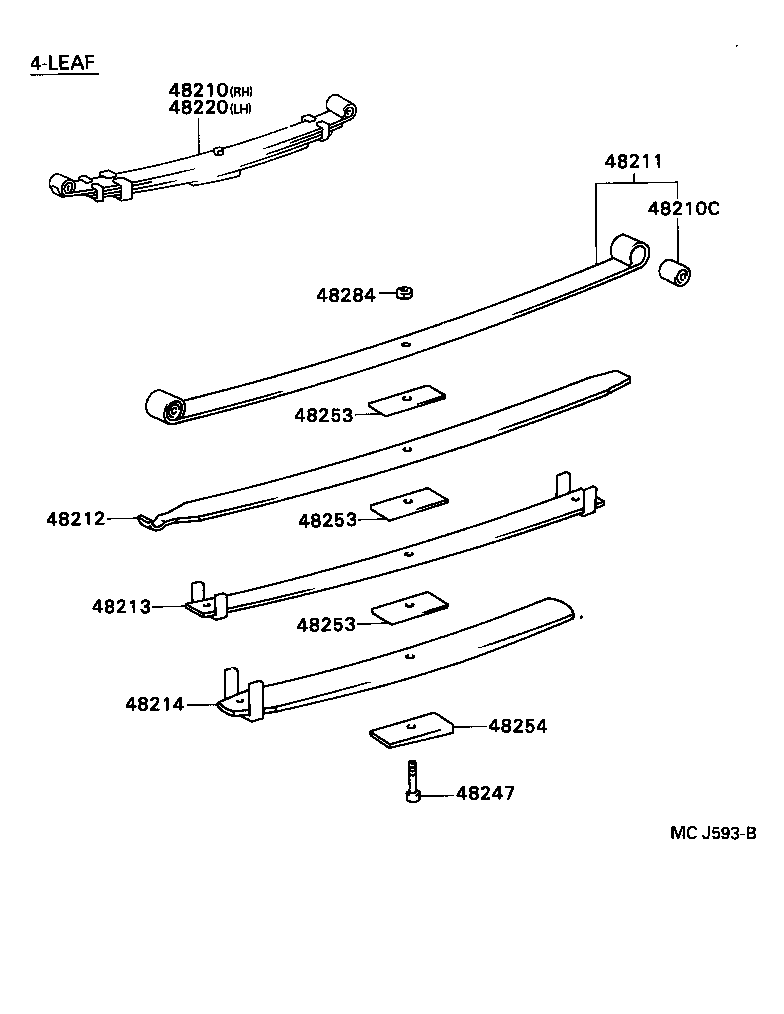 4-LEAF

48210(RH)
48220(LH)

48211

48210C

48284

48253

48212

48253

48213

48253

48214

48254

48247

MC J593-B