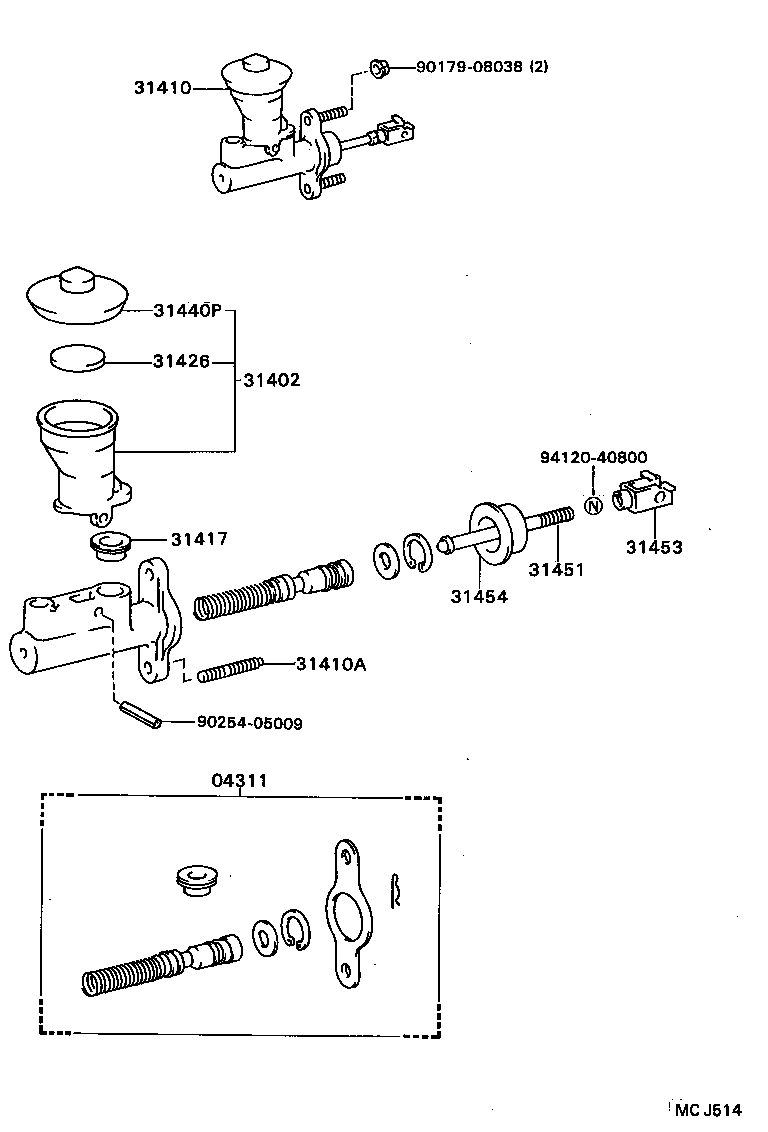 31410
90179-08038 (2)
31440P
31426
31402
94120-40800
N
31417
31453
31451
31454
31410A
90254-05009
04311
MC J514