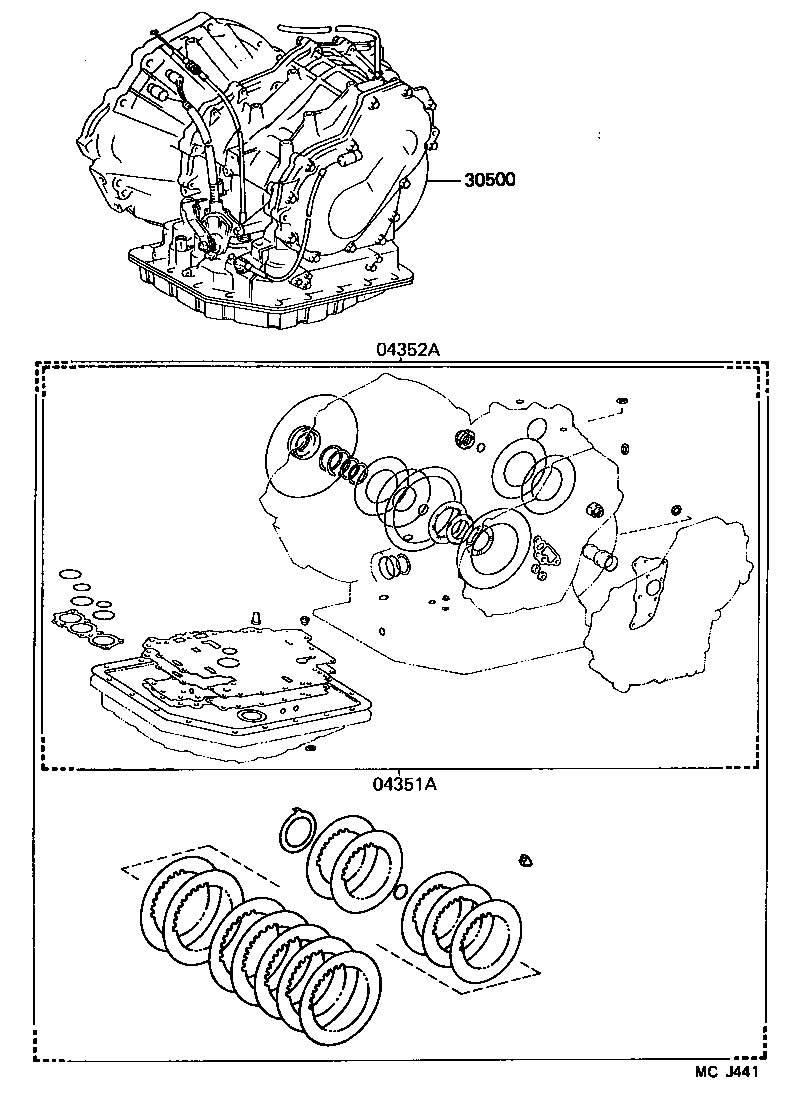 30500

04352A

04351A

MC J441