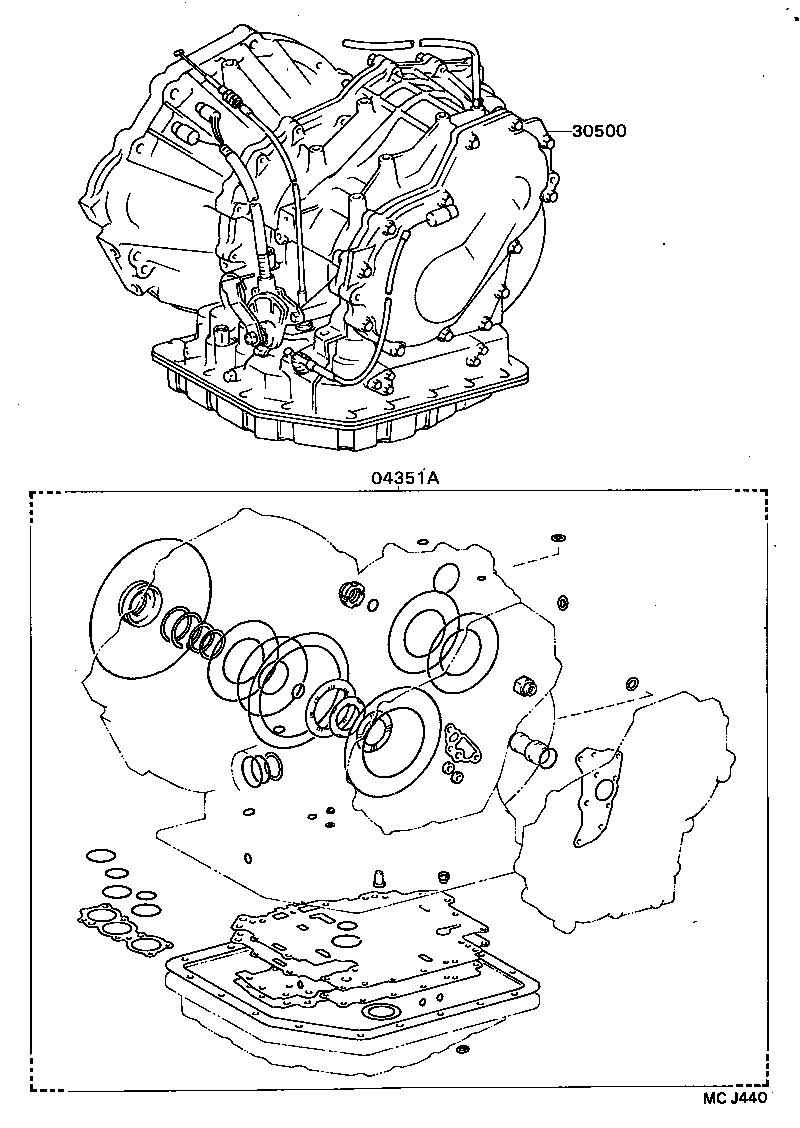 30500

04351A

MC J440