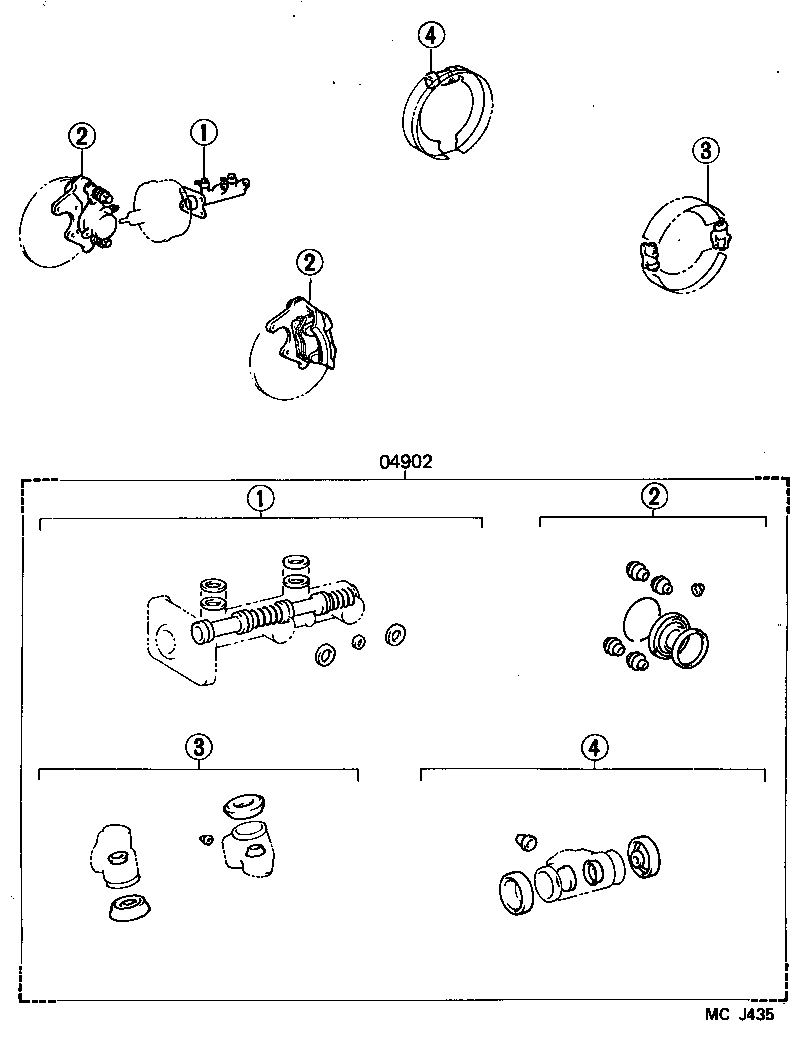 4
2
1
3
2
04902
1
2
3
4
MC J435