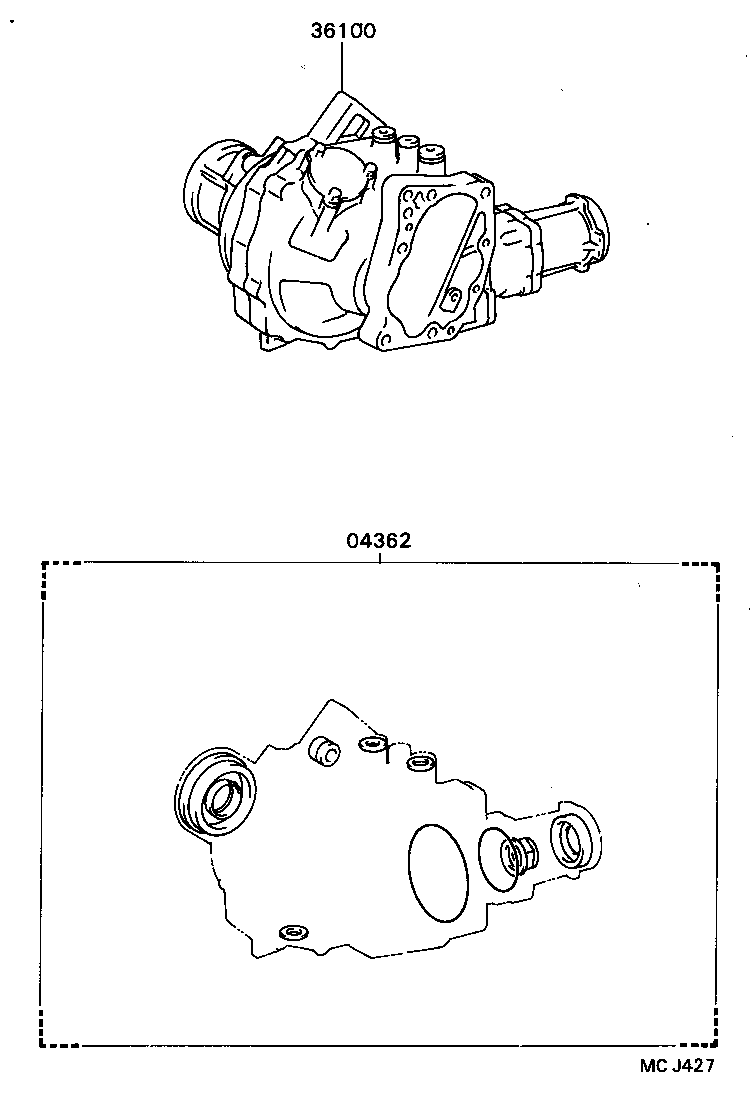 36100

04362

MC J427