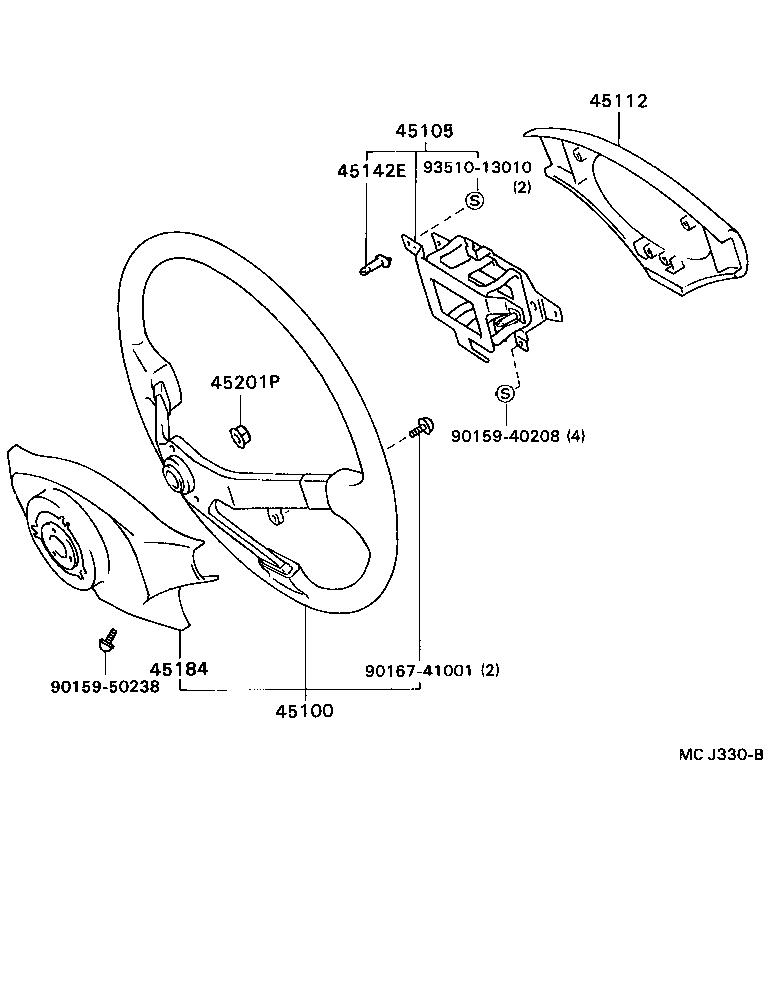 45112
45105
45142E
93510-13010
(2)
S
45201P
S
90159-40208 (4)
45184
90159-50238
90167-41001 (2)
45100
MC J330-B