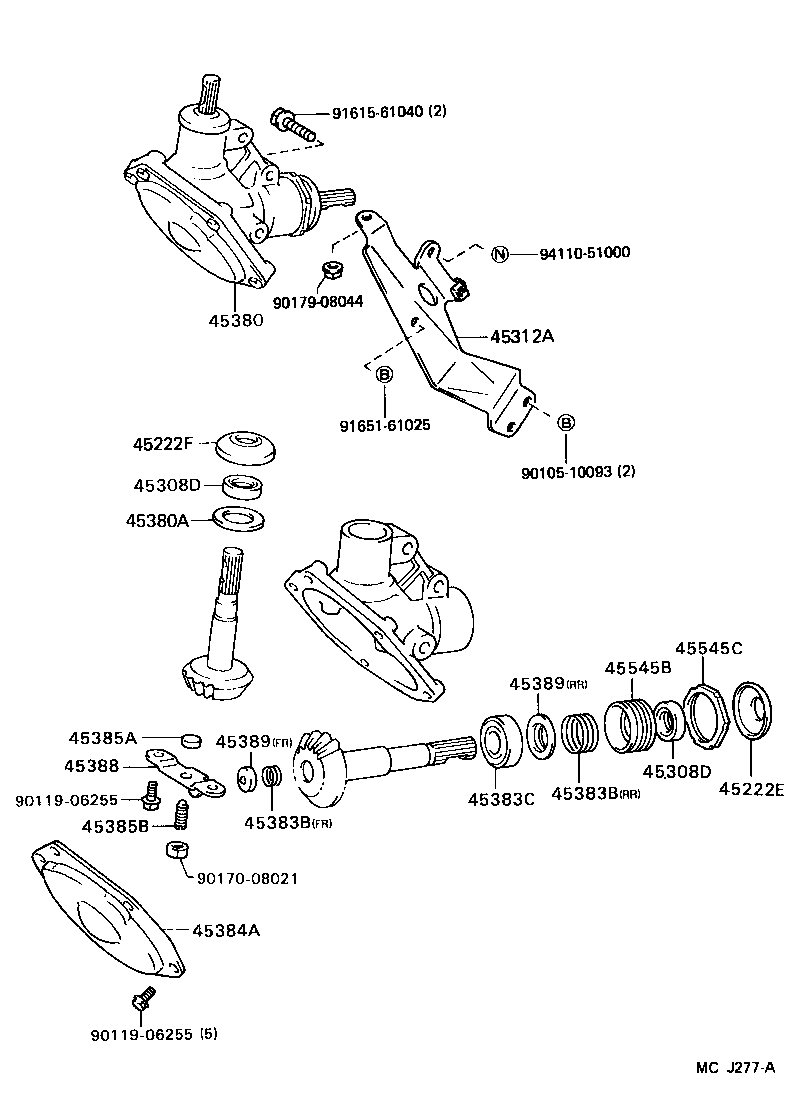 91615-61040 (2)

N 94110-51000

90179-08044

45380

45312A

B

91651-61025

B

90105-10093 (2)

45222F

45308D

45380A

45545C

45545B

45389(RR)

45385A

45389(FR)

45388

90119-06255

45385B

45383B(FR)

45383C

45383B(RR)

45308D

45222E

90170-08021

45384A

90119-06255 (5)

MC J277-A