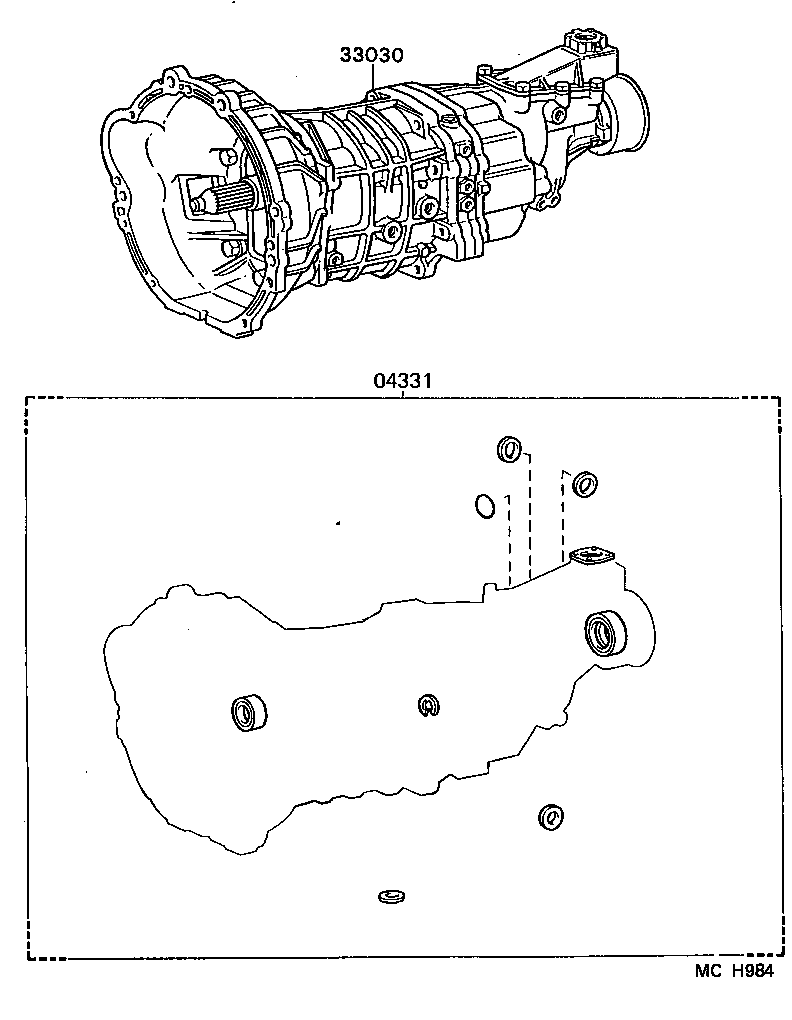 33030

04331

MC H984