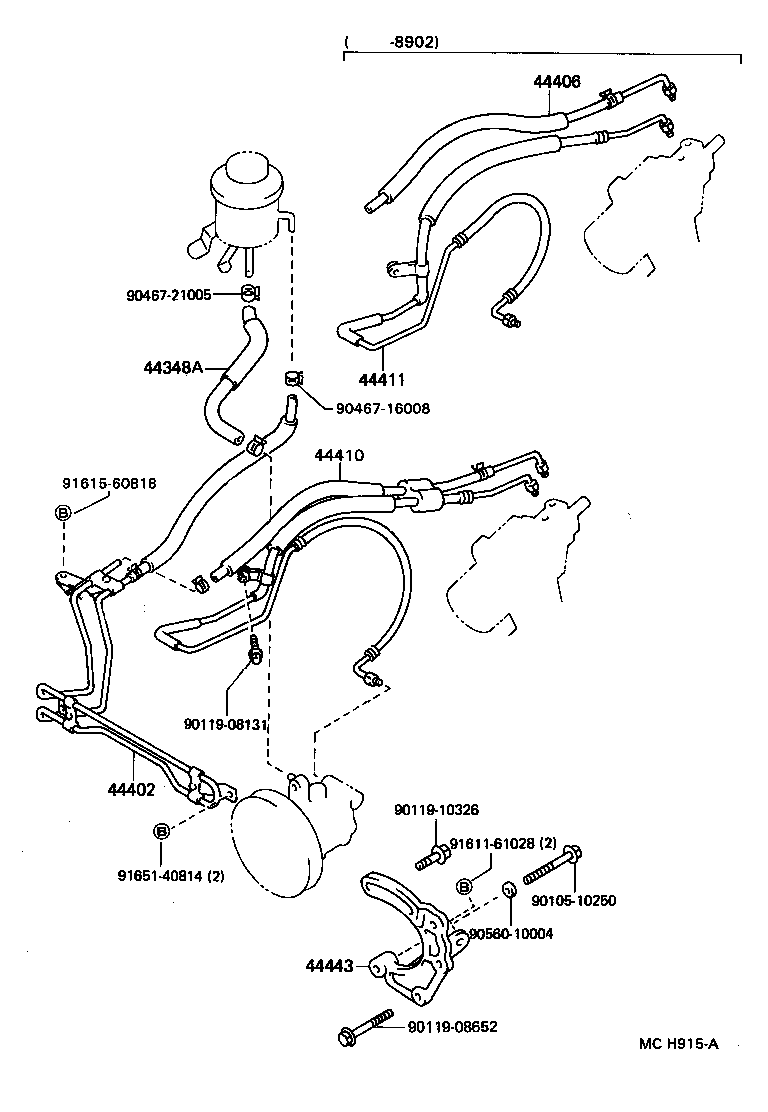 ( -8902)

44406

90467-21005

44348A

44411

90467-16008

44410

91615-60818

B

90119-08131

44402

B

91651-40814 (2)

90119-10326

91611-61028 (2)

B

90105-10250

90560-10004

44443

90119-08652

MC H915-A