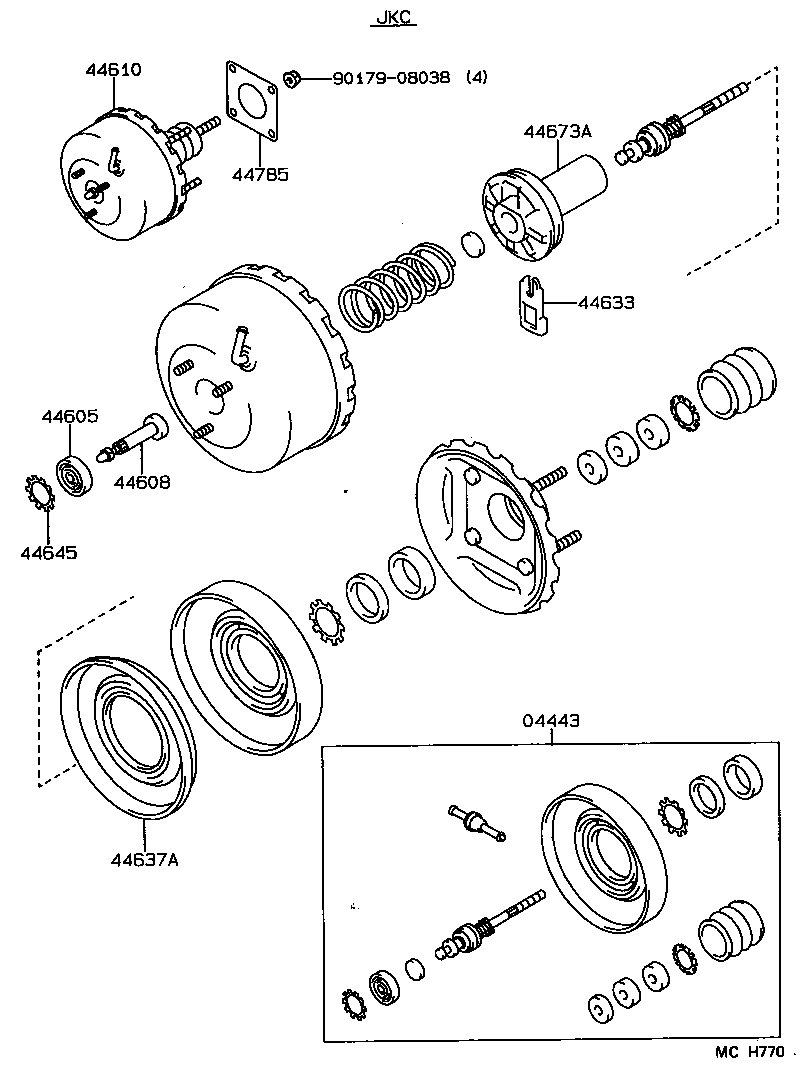 JKC

44610

90179-08038 (4)

44785

44673A

44633

44605

44608

44645

04443

44637A

MC H770