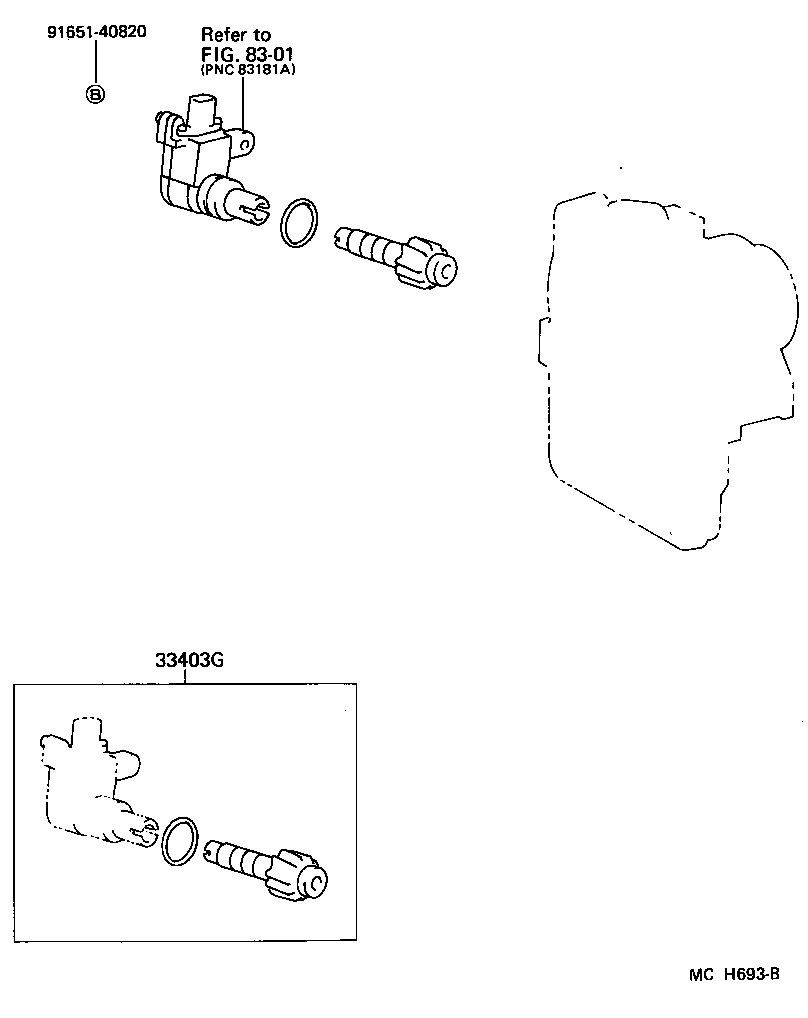 91651-40820

B

Refer to
FIG. 83-01
(PNC 83181A)

33403G

MC H693-B