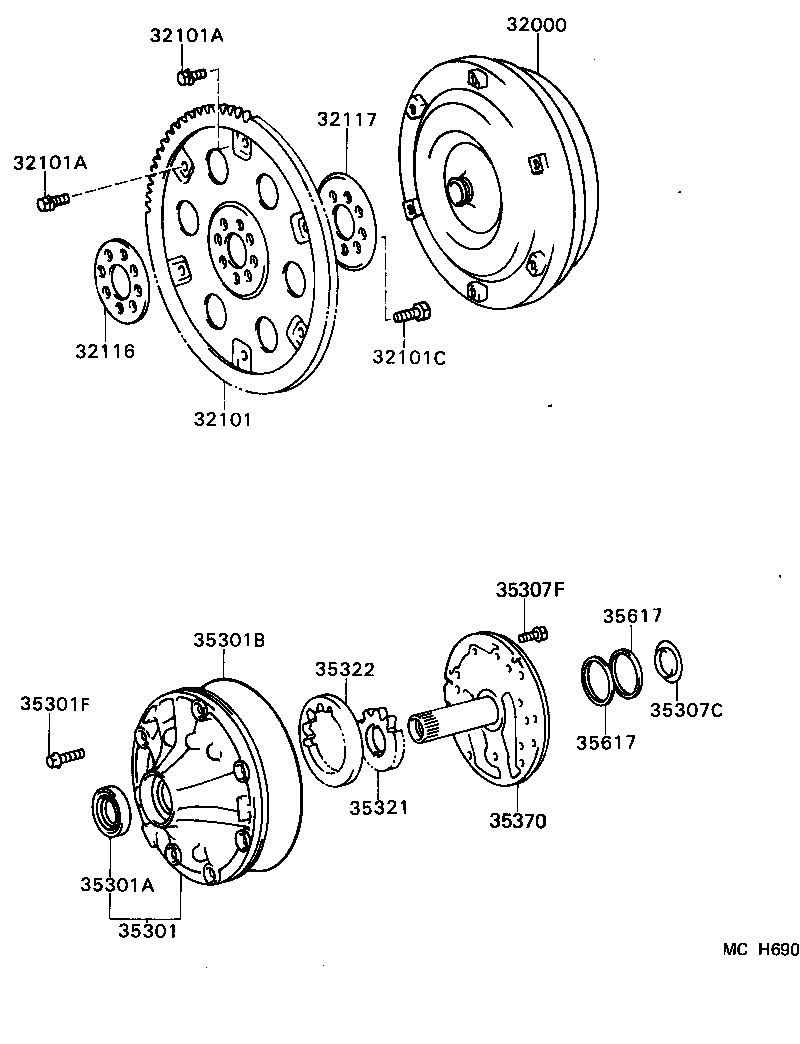 32101A
32000
32117
32101A
32116
32101C
32101

35307F
35617
35301B
35322
35301F
35307C
35617
35321
35370
35301A
35301

MC H690