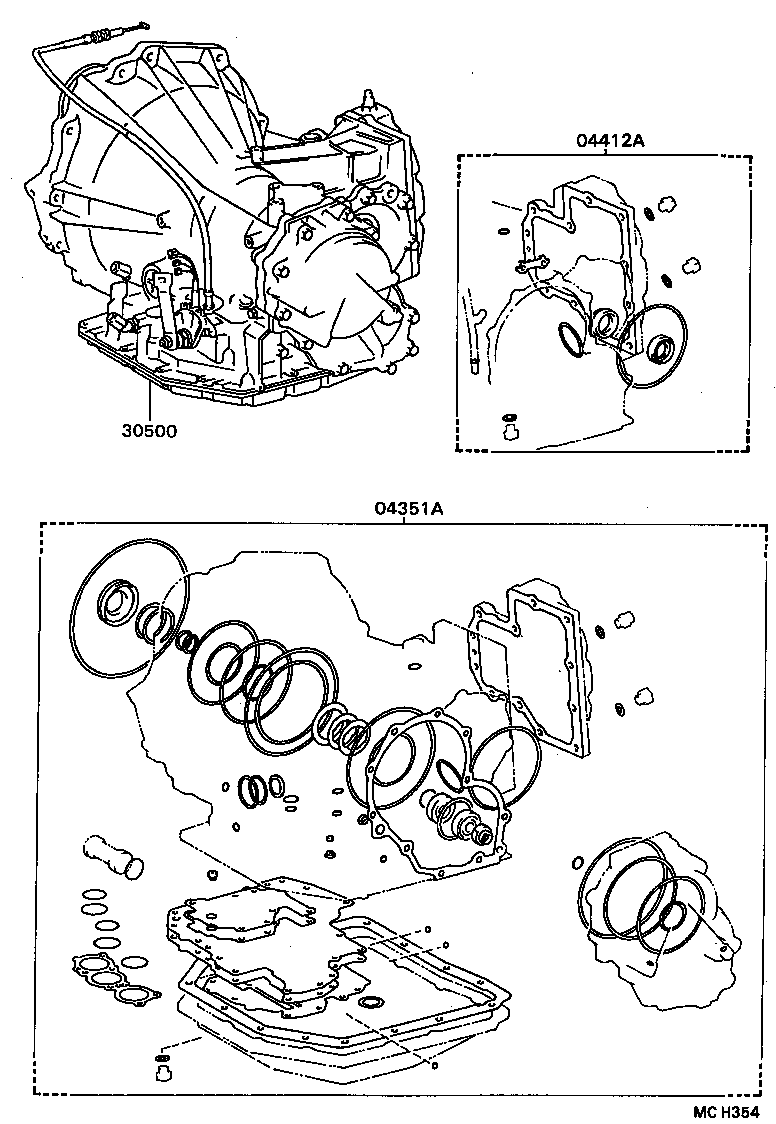 04412A

30500

04351A

MC H354