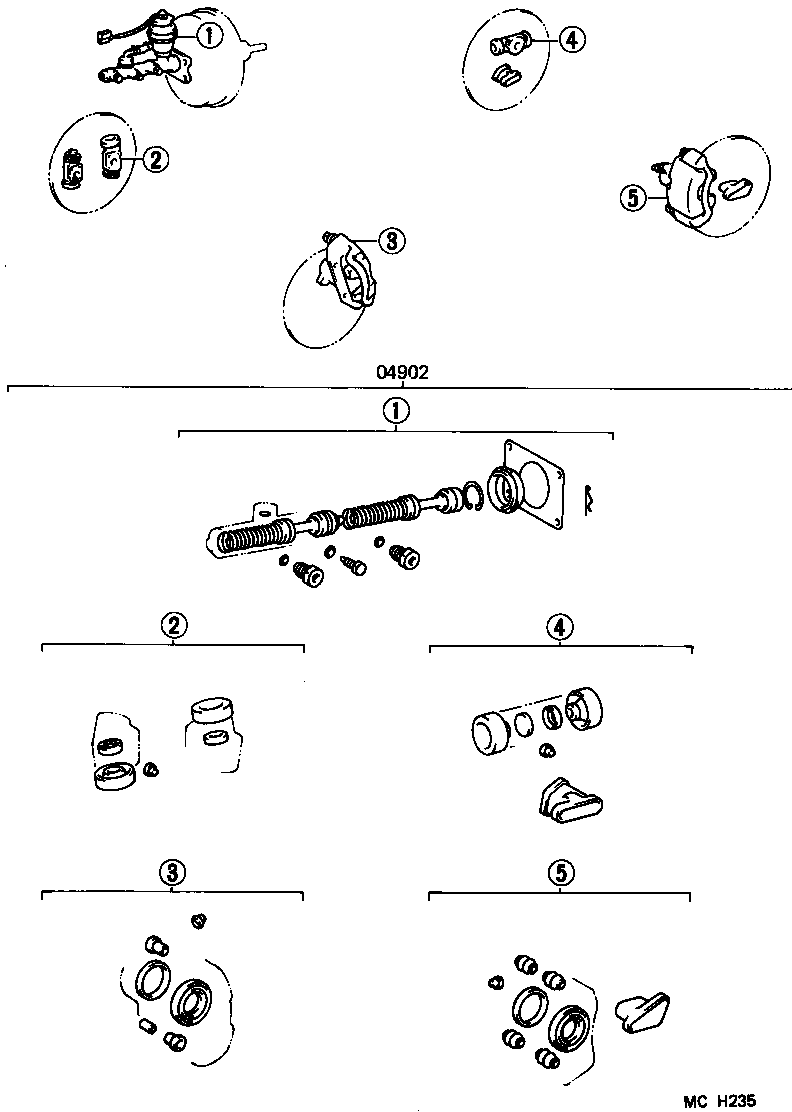 ①
④
②
⑤
③
04902
①
②
④
③
⑤
MC H235