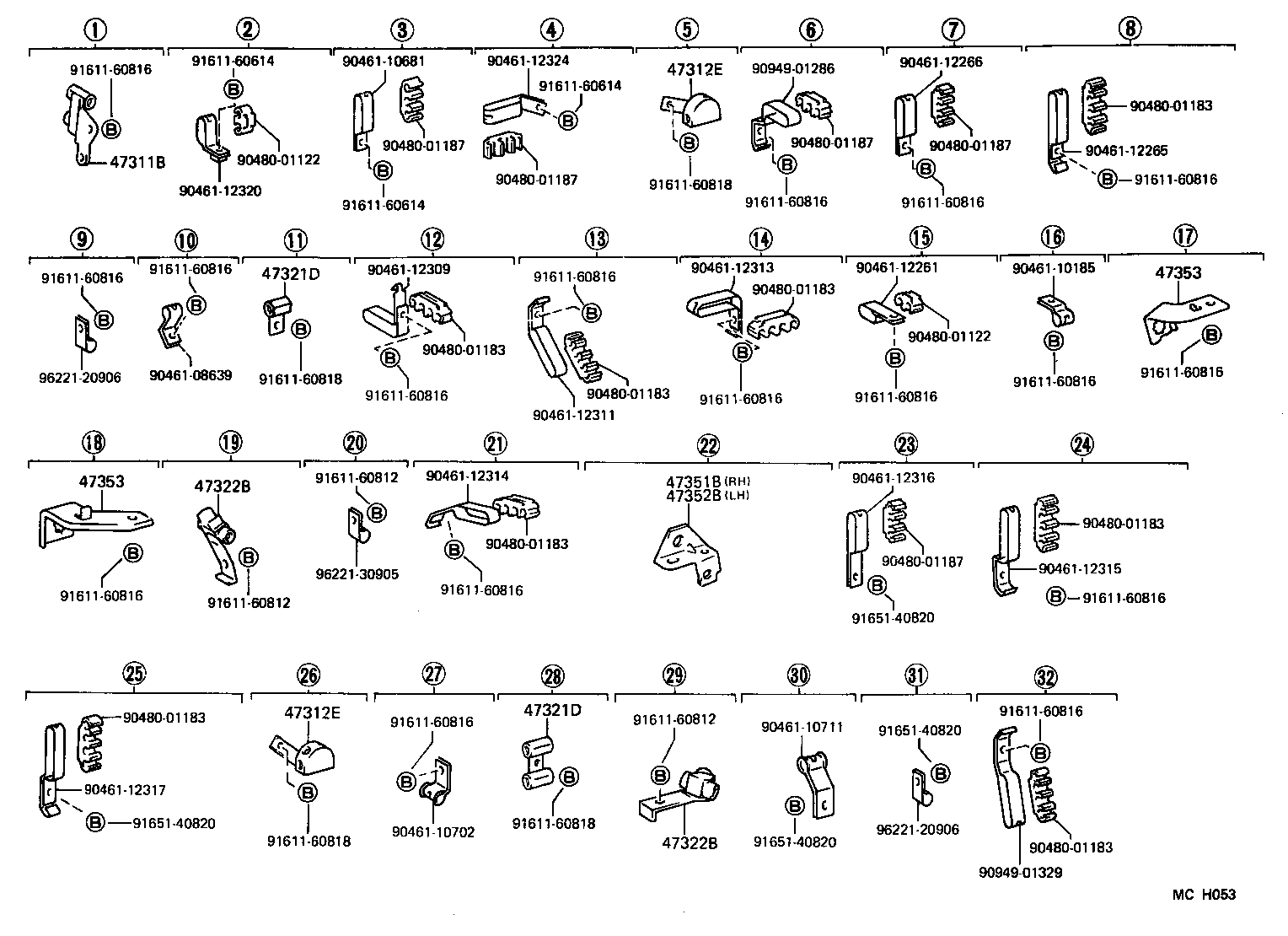 ①
91611-60816
Ⓑ
47311B

②
91611-60614
Ⓑ
90480-01122
90461-12320

③
90461-10681
90480-01187
Ⓑ
91611-60614

④
90461-12324
91611-60614
Ⓑ
90480-01187

⑤
47312E
Ⓑ
91611-60818

⑥
90949-01286
90480-01187
Ⓑ
91611-60816

⑦
90461-12266
90480-01187
Ⓑ
91611-60816

⑧
90480-01183
90461-12265
Ⓑ 91611-60816

⑨
91611-60816
Ⓑ
96221-20906

⑩
91611-60816
Ⓑ
90461-08639

⑪
47321D
Ⓑ
91611-60818

⑫
90461-12309
90480-01183
Ⓑ
91611-60816

⑬
91611-60816
Ⓑ
90480-01183
90461-12311

⑭
90461-12313
90480-01183
Ⓑ
91611-60816

⑮
90461-12261
90480-01122
Ⓑ
91611-60816

⑯
90461-10185
Ⓑ
91611-60816

⑰
47353
Ⓑ
91611-60816

⑱
47353
Ⓑ
91611-60816

⑲
47322B
Ⓑ
91611-60812

⑳
91611-60812
Ⓑ
96221-30905

㉑
90461-12314
90480-01183
Ⓑ
91611-60816

㉒
47351B (RH)
47352B (LH)

㉓
90461-12316
90480-01187
Ⓑ
91651-40820

㉔
90480-01183
90461-12315
Ⓑ 91611-60816

㉕
90480-01183
90461-12317
Ⓑ 91651-40820

㉖
47312E
Ⓑ
91611-60818

㉗
91611-60816
Ⓑ
90461-10702

㉘
47321D
Ⓑ
91611-60818

㉙
91611-60812
Ⓑ
47322B

㉚
90461-10711
Ⓑ
91651-40820

㉛
91651-40820
Ⓑ
96221-20906

㉜
91611-60816
Ⓑ
90480-01183
90949-01329

MC H053