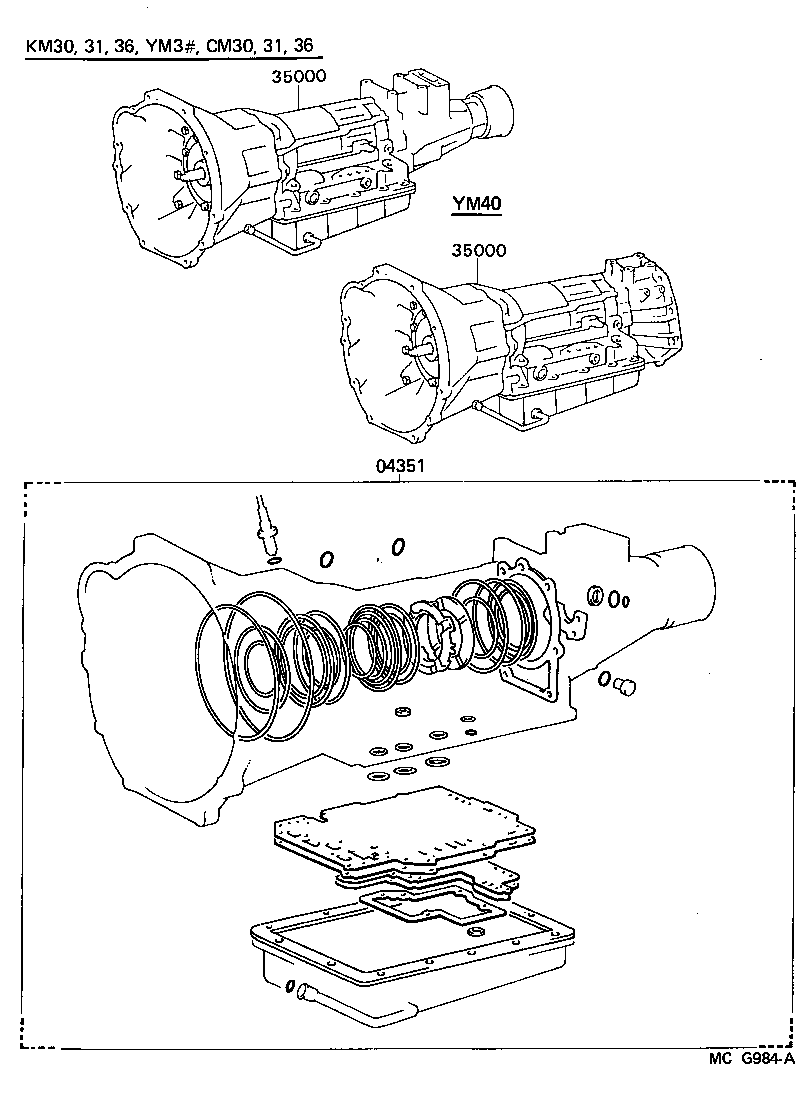 KM30, 31, 36, YM3#, CM30, 31, 36

35000

YM40

35000

04351

MC G984-A