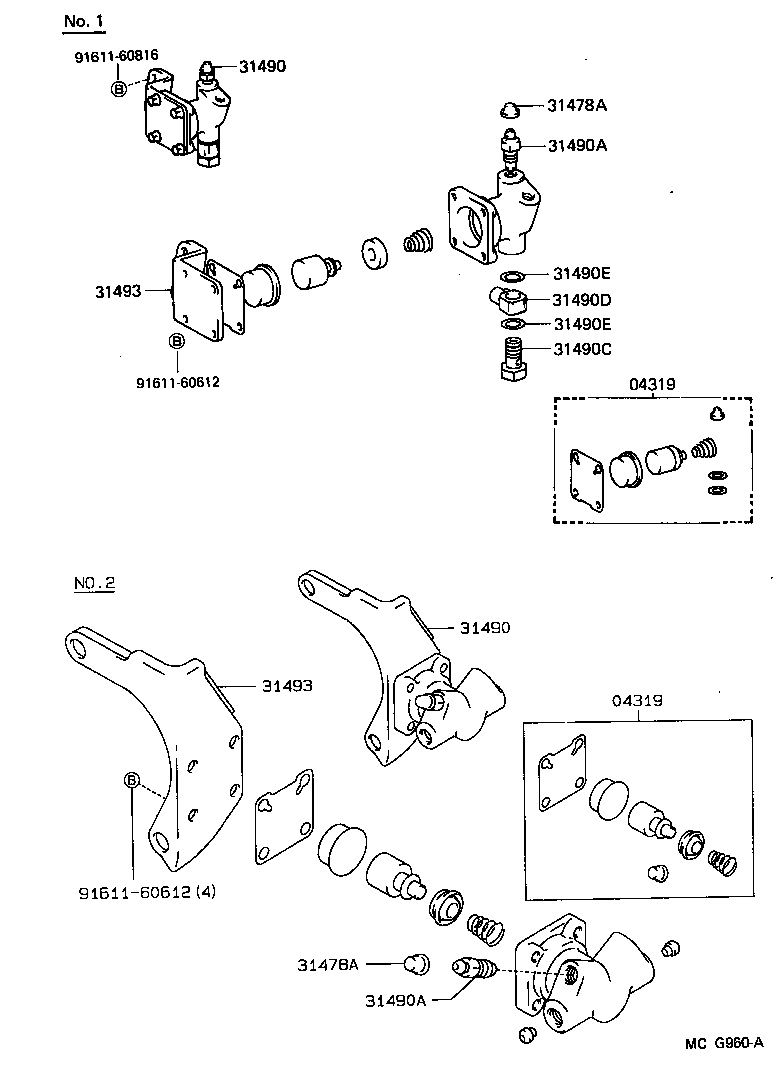 No. 1

91611-60816
B
31490
31478A
31490A
31493
31490E
31490D
31490E
31490C
B
91611-60612
04319

NO. 2

31490
31493
04319
B
91611-60612 (4)
31478A
31490A

MC G960-A